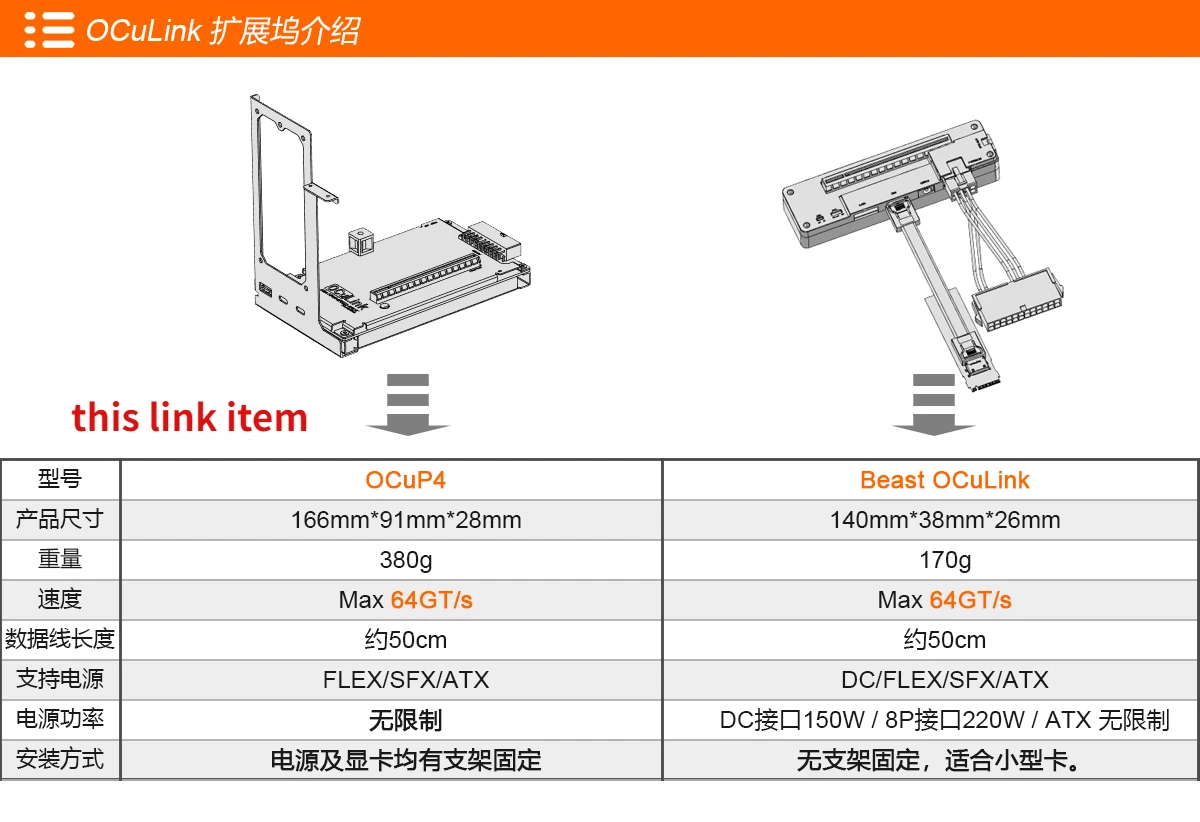 OCuLink 扩展坞介绍

this link item

| 型号 | OCuP4 | Beast OCuLink |
|---|---|---|
| 产品尺寸 | 166mm*91mm*28mm | 140mm*38mm*26mm |
| 重量 | 380g | 170g |
| 速度 | Max 64GT/s | Max 64GT/s |
| 数据线长度 | 约50cm | 约50cm |
| 支持电源 | FLEX/SFX/ATX | DC/FLEX/SFX/ATX |
| 电源功率 | 无限制 | DC接口150W / 8P接口220W / ATX 无限制 |
| 安装方式 | 电源及显卡均有支架固定 | 无支架固定，适合小型卡。 |