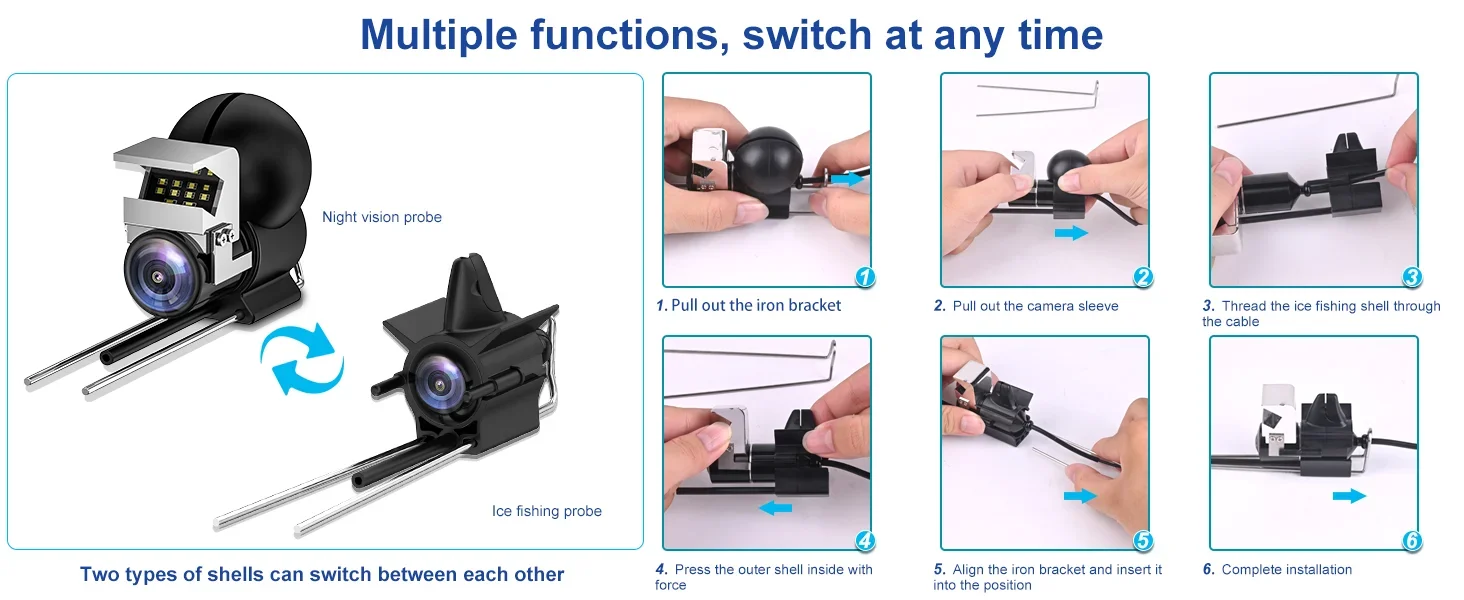 Multiple functions, switch at any time

Night vision probe

Ice fishing probe

Two types of shells can switch between each other

1

1. Pull out the iron bracket

2

2. Pull out the camera sleeve

3

3. Thread the ice fishing shell through the cable

4

4. Press the outer shell inside with force

5

5. Align the iron bracket and insert it into the position

6

6. Complete installation