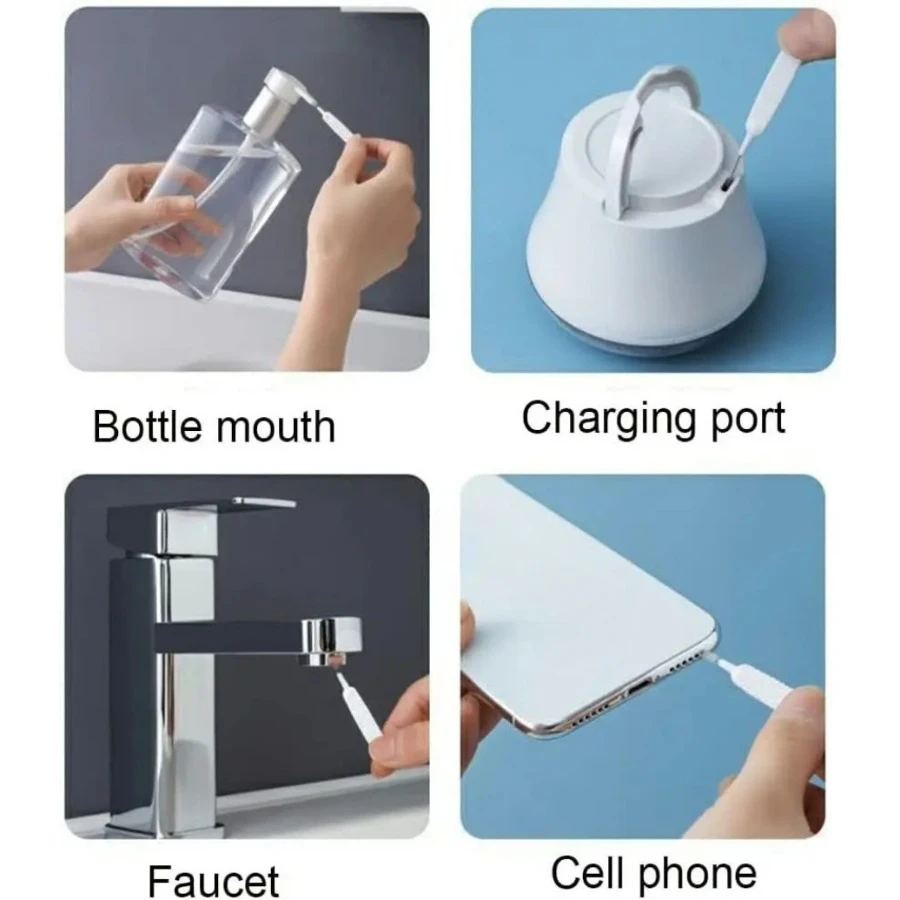 Bottle mouth

Charging port

Faucet

Cell phone