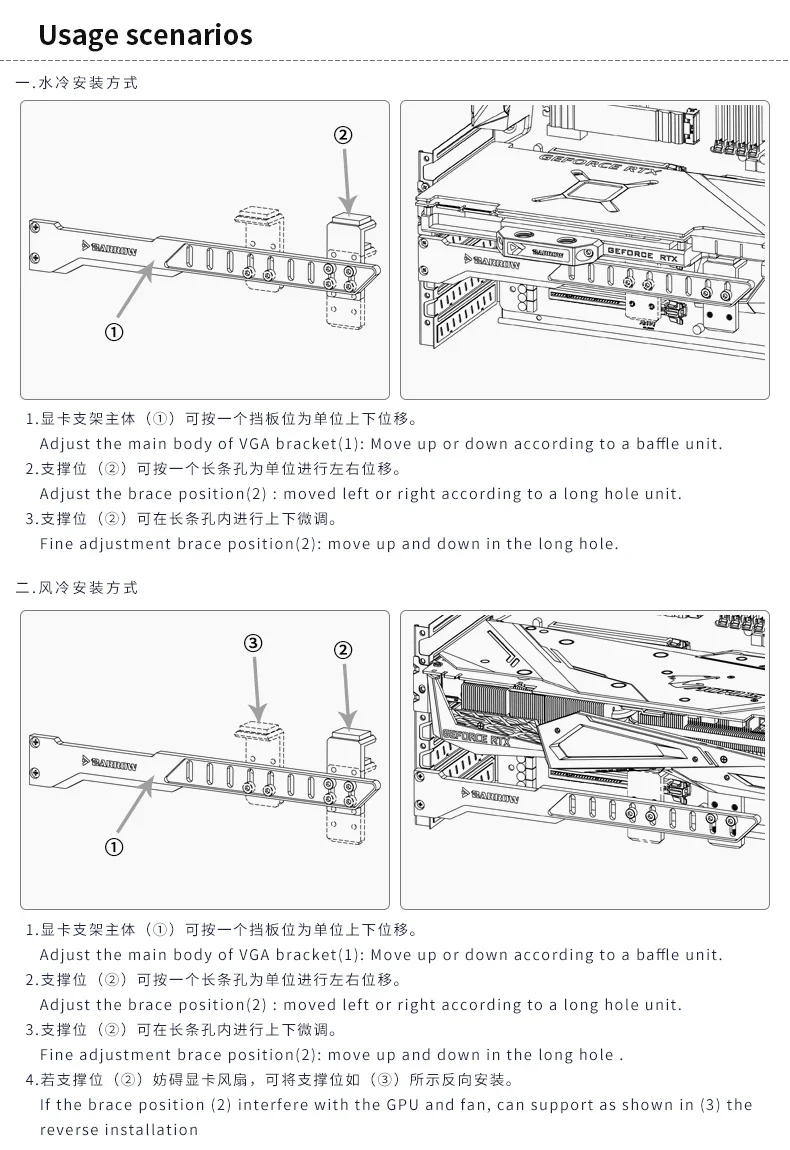 Usage scenarios

一.水冷安装方式

②

BARROW

①

GEFORCE RTX

BARROW

GEFORCE RTX

1.显卡支架主体（①）可按一个挡板位为单位上下位移。
Adjust the main body of VGA bracket(1): Move up or down according to a baffle unit.
2.支撑位（②）可按一个长条孔为单位进行左右位移。
Adjust the brace position(2) : moved left or right according to a long hole unit.
3.支撑位（②）可在长条孔内进行上下微调。
Fine adjustment brace position(2): move up and down in the long hole.

二.风冷安装方式

③

②

BARROW

①

GEFORCE RTX

BARROW

1.显卡支架主体（①）可按一个挡板位为单位上下位移。
Adjust the main body of VGA bracket(1): Move up or down according to a baffle unit.
2.支撑位（②）可按一个长条孔为单位进行左右位移。
Adjust the brace position(2) : moved left or right according to a long hole unit.
3.支撑位（②）可在长条孔内进行上下微调。
Fine adjustment brace position(2): move up and down in the long hole .
4.若支撑位（②）妨碍显卡风扇，可将支撑位如（③）所示反向安装。
If the brace position (2) interfere with the GPU and fan, can support as shown in (3) the reverse installation