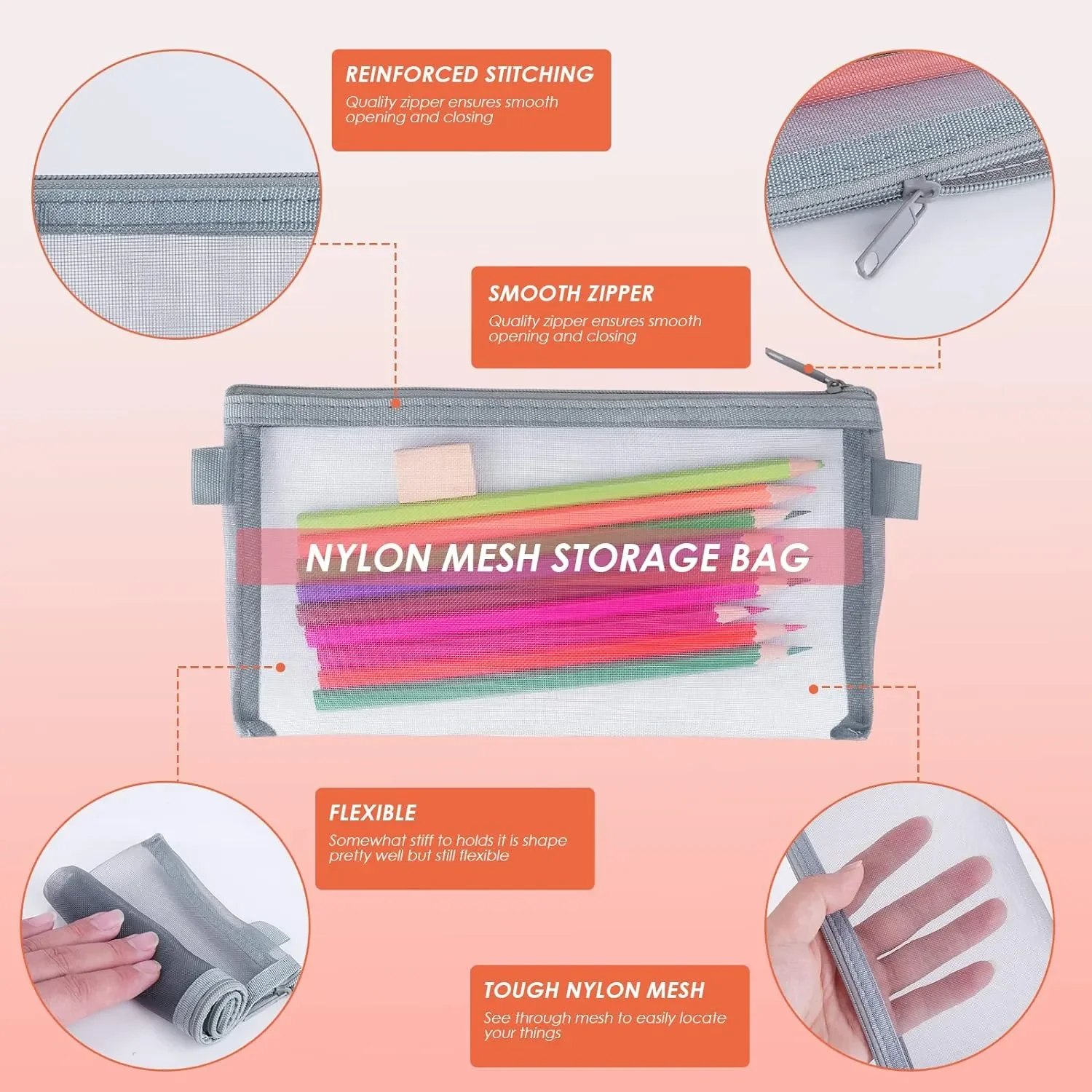 REINFORCED STITCHING
Quality zipper ensures smooth opening and closing

SMOOTH ZIPPER
Quality zipper ensures smooth opening and closing

NYLON MESH STORAGE BAG

FLEXIBLE
Somewhat stiff to holds it is shape pretty well but still flexible

TOUGH NYLON MESH
See through mesh to easily locate your things