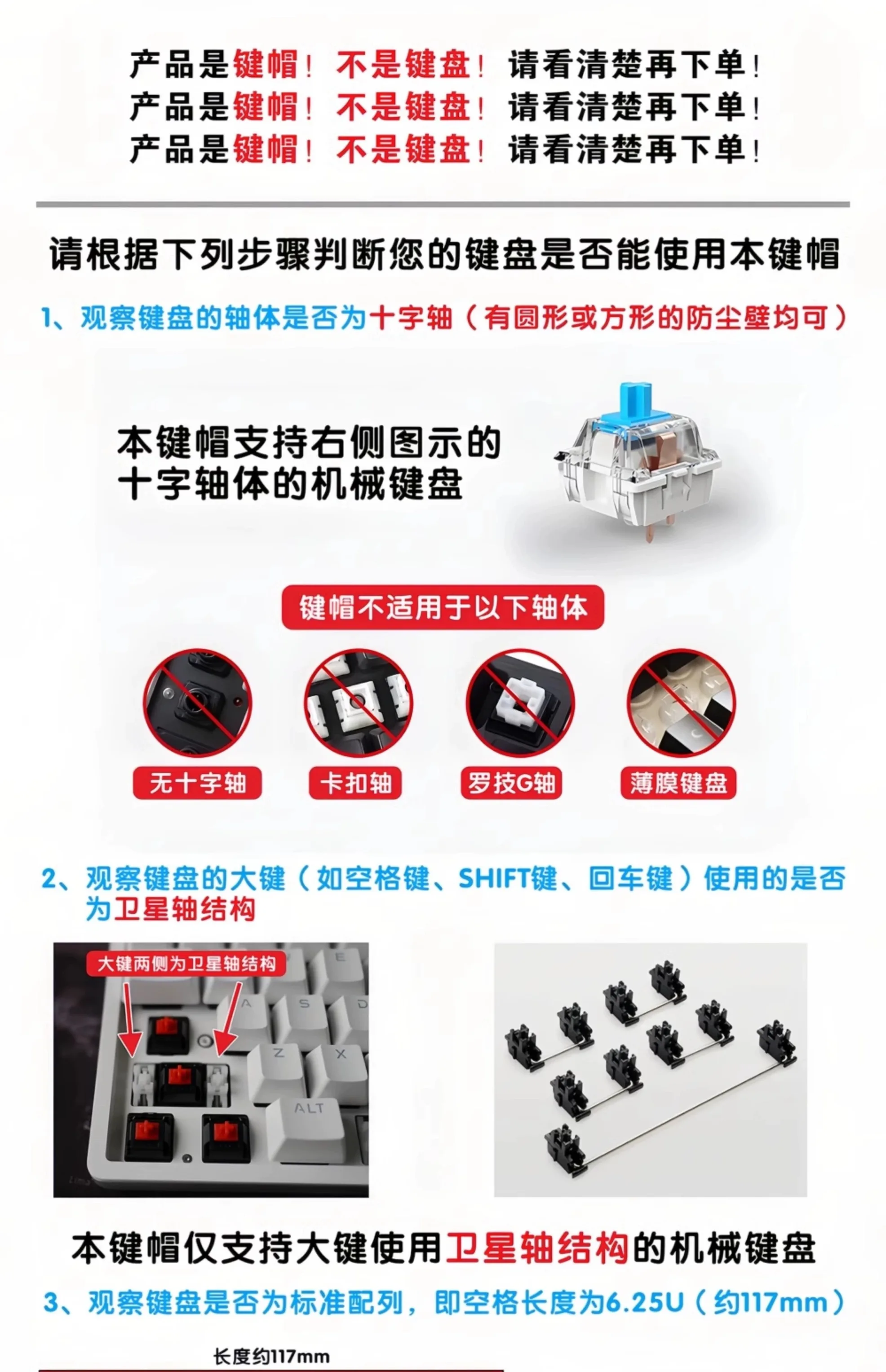 产品是键帽！不是键盘！请看清楚再下单！
产品是键帽！不是键盘！请看清楚再下单！
产品是键帽！不是键盘！请看清楚再下单！

请根据下列步骤判断您的键盘是否能使用本键帽

1、观察键盘的轴体是否为十字轴（有圆形或方形的防尘壁均可）

本键帽支持右侧图示的十字轴体的机械键盘

键帽不适用于以下轴体

无十字轴

卡扣轴

罗技G轴

薄膜键盘

2、观察键盘的大键（如空格键、SHIFT键、回车键）使用的是否为卫星轴结构

大键两侧为卫星轴结构

E

A

S

D

Z

X

ALT

本键帽仅支持大键使用卫星轴结构的机械键盘

3、观察键盘是否为标准配列，即空格长度为6.25U（约117mm）

长度约117mm