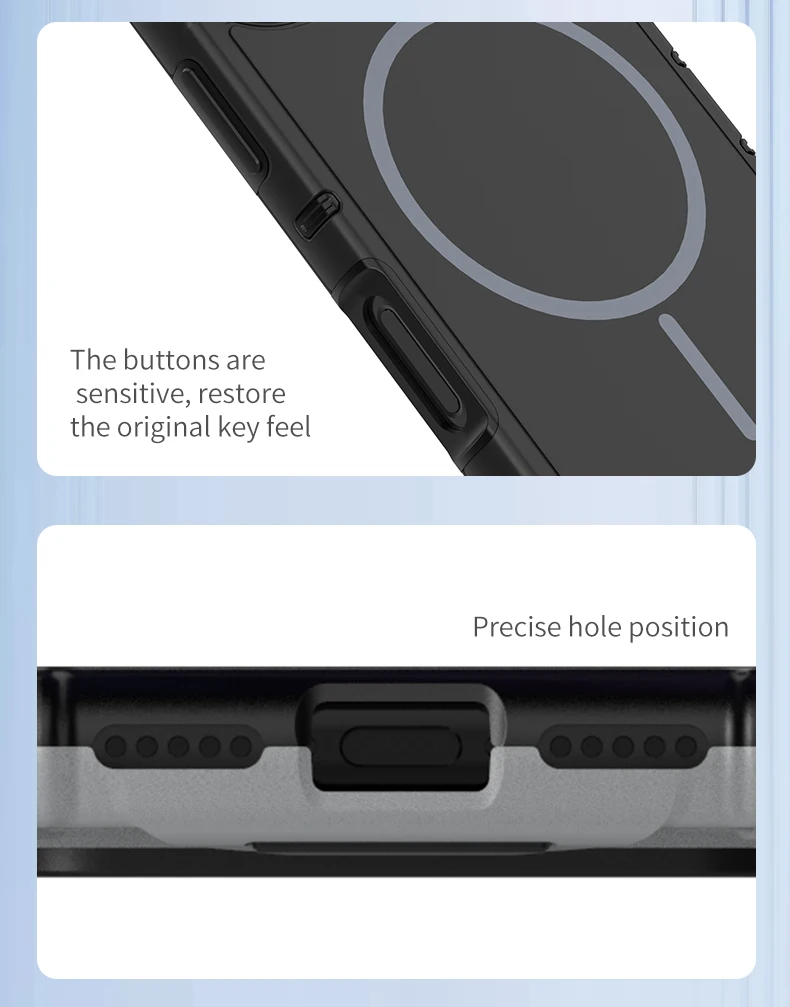 The buttons are sensitive, restore the original key feel

Precise hole position