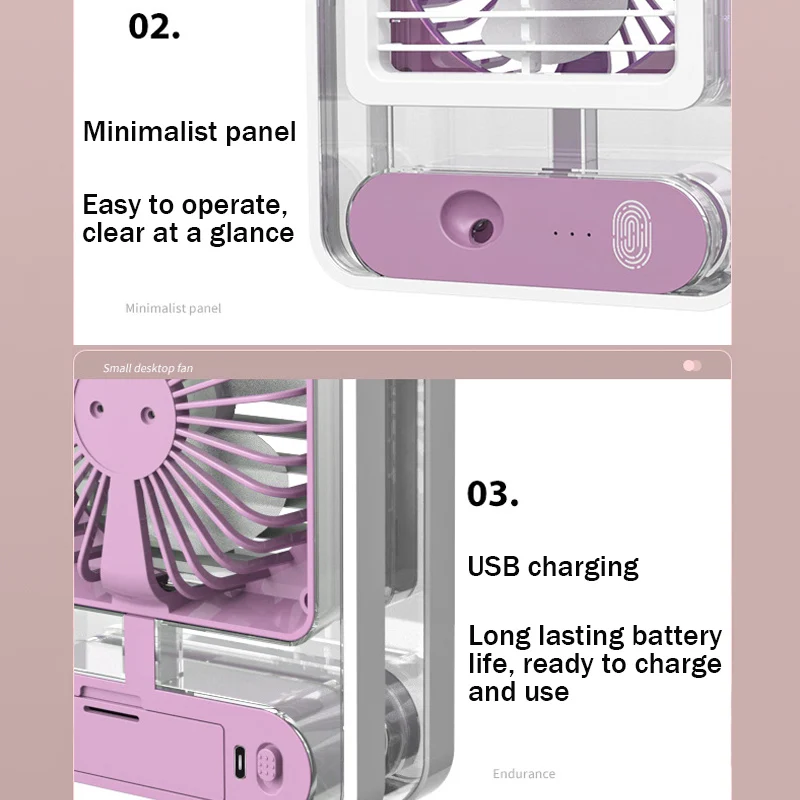 02.

Minimalist panel

Easy to operate, clear at a glance

Minimalist panel

Small desktop fan

03.

USB charging

Long lasting battery life, ready to charge and use

Endurance