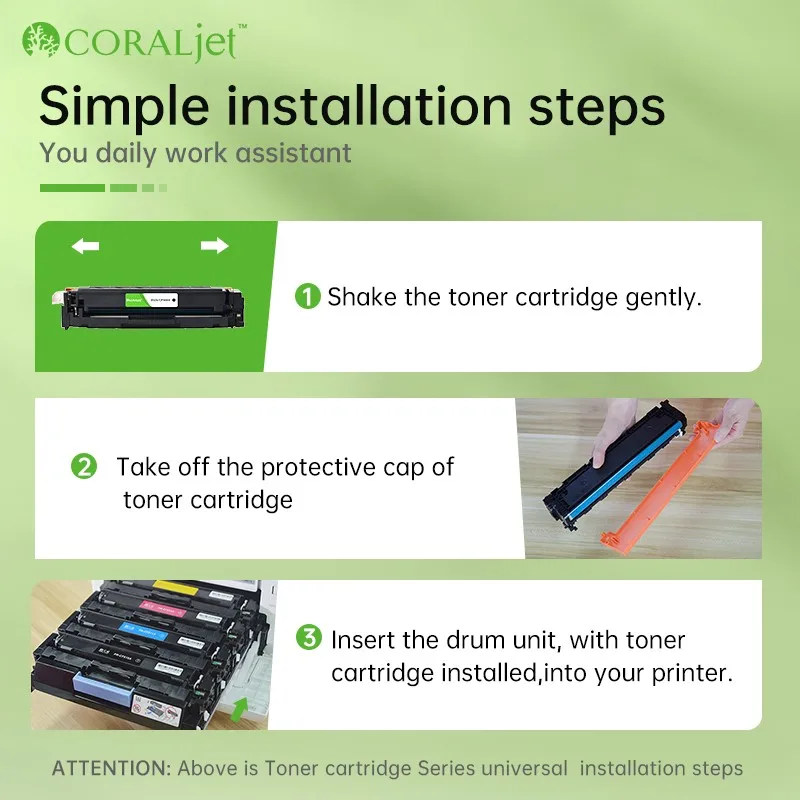 CORALjet™

Simple installation steps

You daily work assistant

1 Shake the toner cartridge gently.

2 Take off the protective cap of toner cartridge

3 Insert the drum unit, with toner cartridge installed,into your printer.

ATTENTION: Above is Toner cartridge Series universal installation steps