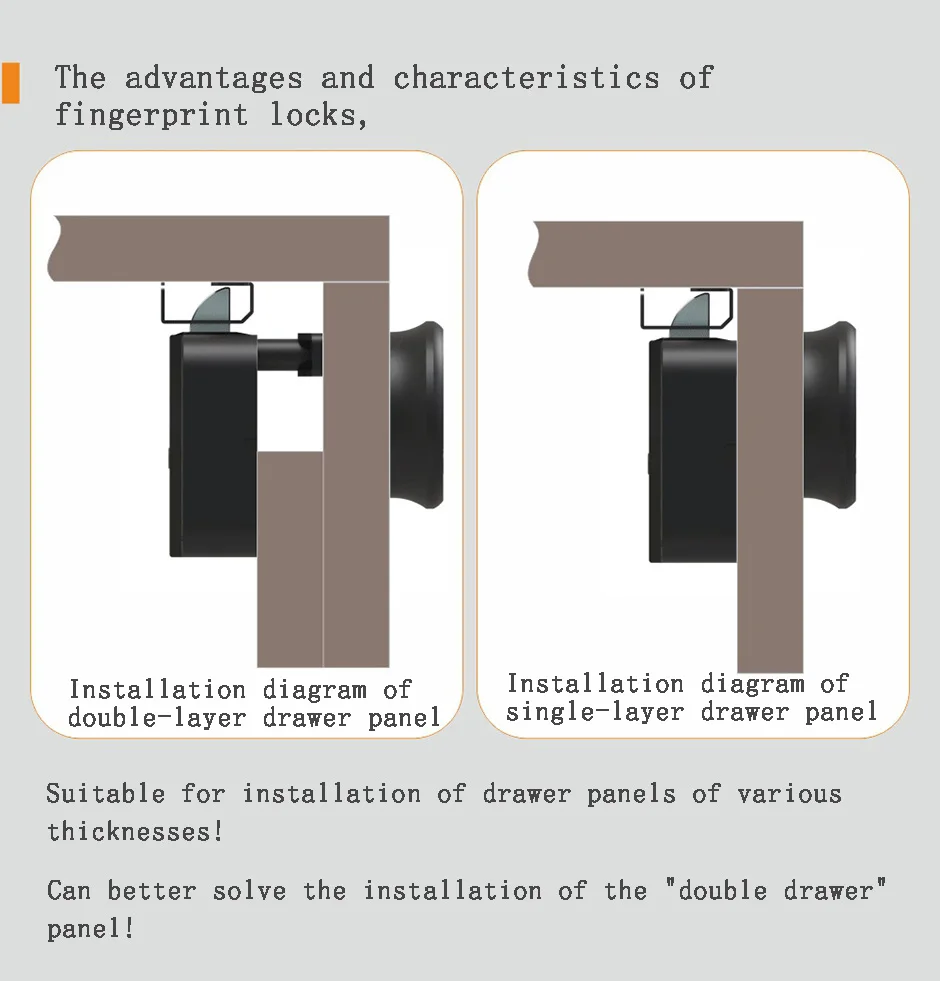 The advantages and characteristics of fingerprint locks,

Installation diagram of double-layer drawer panel

Installation diagram of single-layer drawer panel

Suitable for installation of drawer panels of various thicknesses!

Can better solve the installation of the "double drawer" panel!