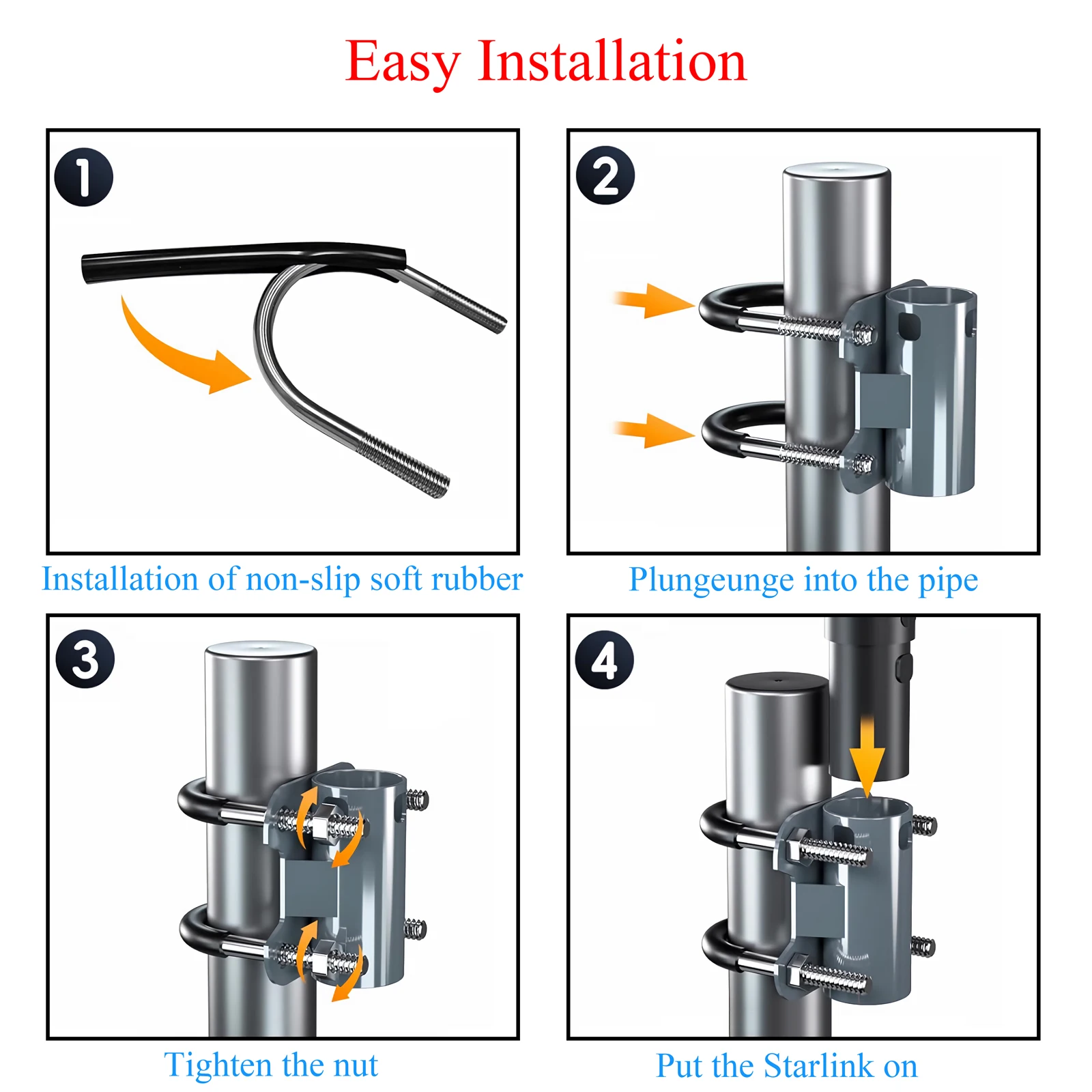 Easy Installation

1

Installation of non-slip soft rubber

2

Plungeunge into the pipe

3

Tighten the nut

4

Put the Starlink on