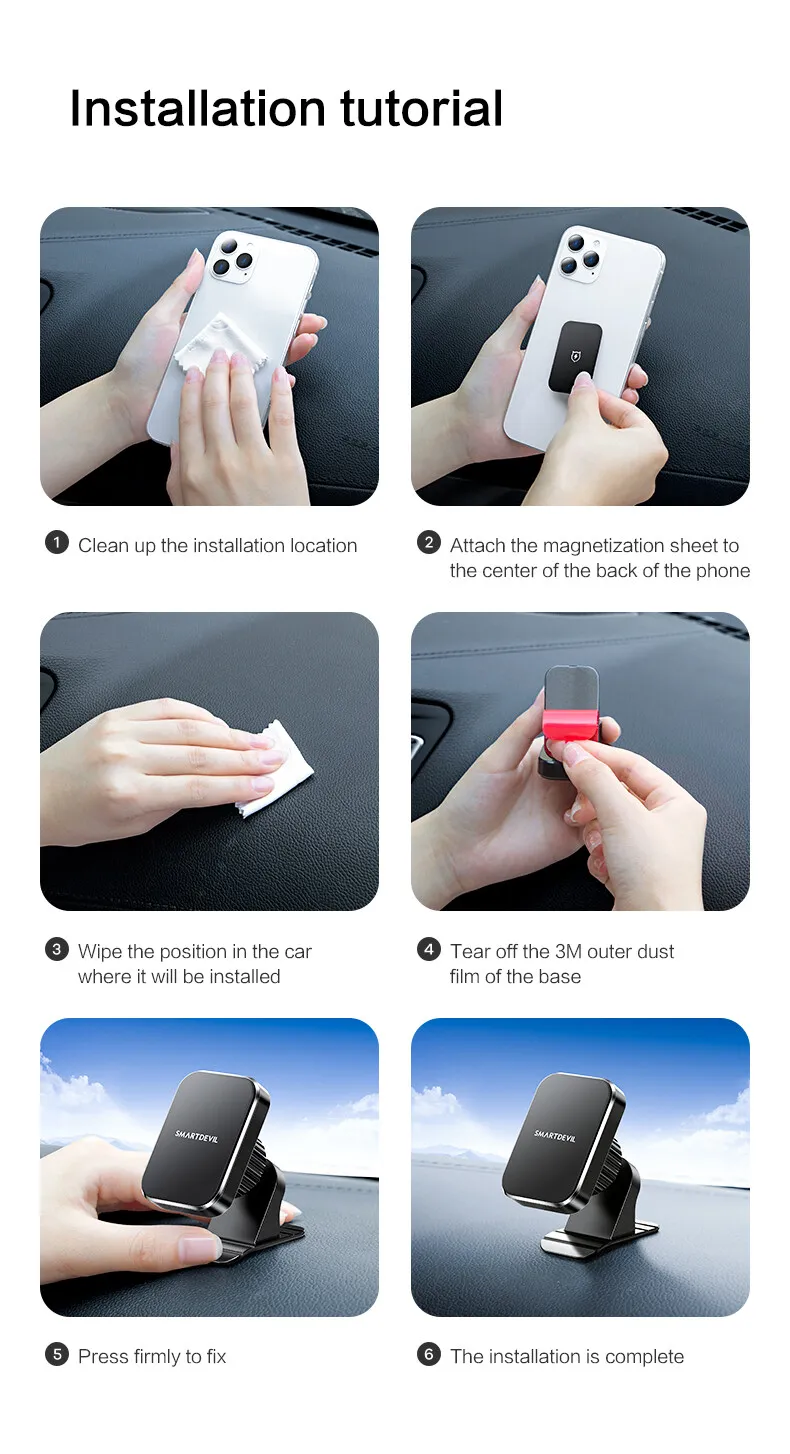 Installation tutorial

1 Clean up the installation location

2 Attach the magnetization sheet to the center of the back of the phone

3 Wipe the position in the car where it will be installed

4 Tear off the 3M outer dust film of the base

SMARTDEVIL

5 Press firmly to fix

SMARTDEVIL

6 The installation is complete