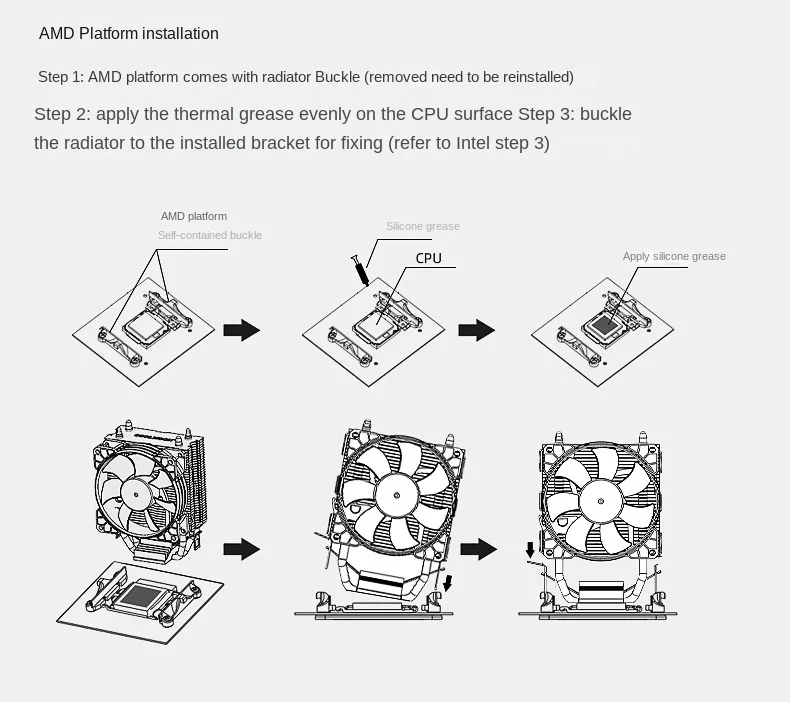 AMD Platform installation

Step 1: AMD platform comes with radiator Buckle (removed need to be reinstalled)

Step 2: apply the thermal grease evenly on the CPU surface Step 3: buckle the radiator to the installed bracket for fixing (refer to Intel step 3)

AMD platform
Self-contained buckle

Silicone grease
CPU

Apply silicone grease