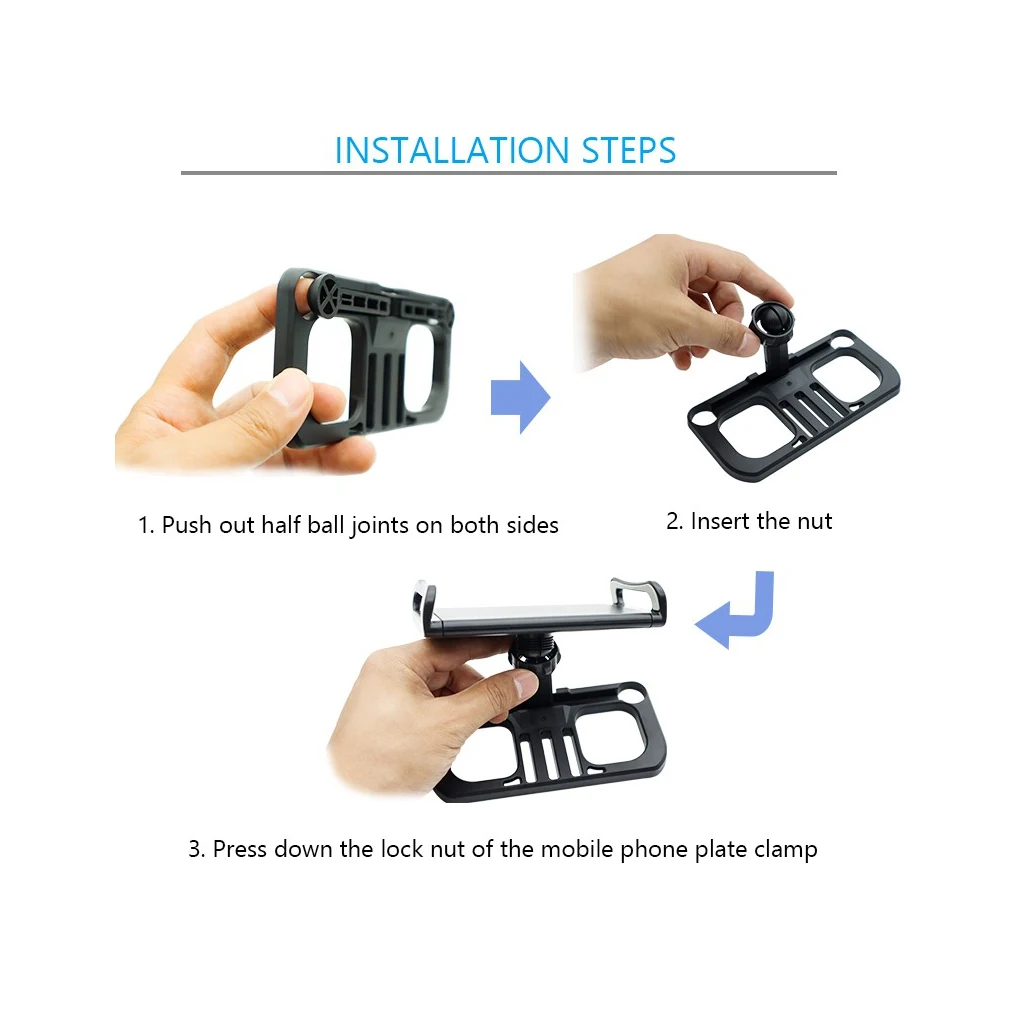 INSTALLATION STEPS

1. Push out half ball joints on both sides

2. Insert the nut

3. Press down the lock nut of the mobile phone plate clamp