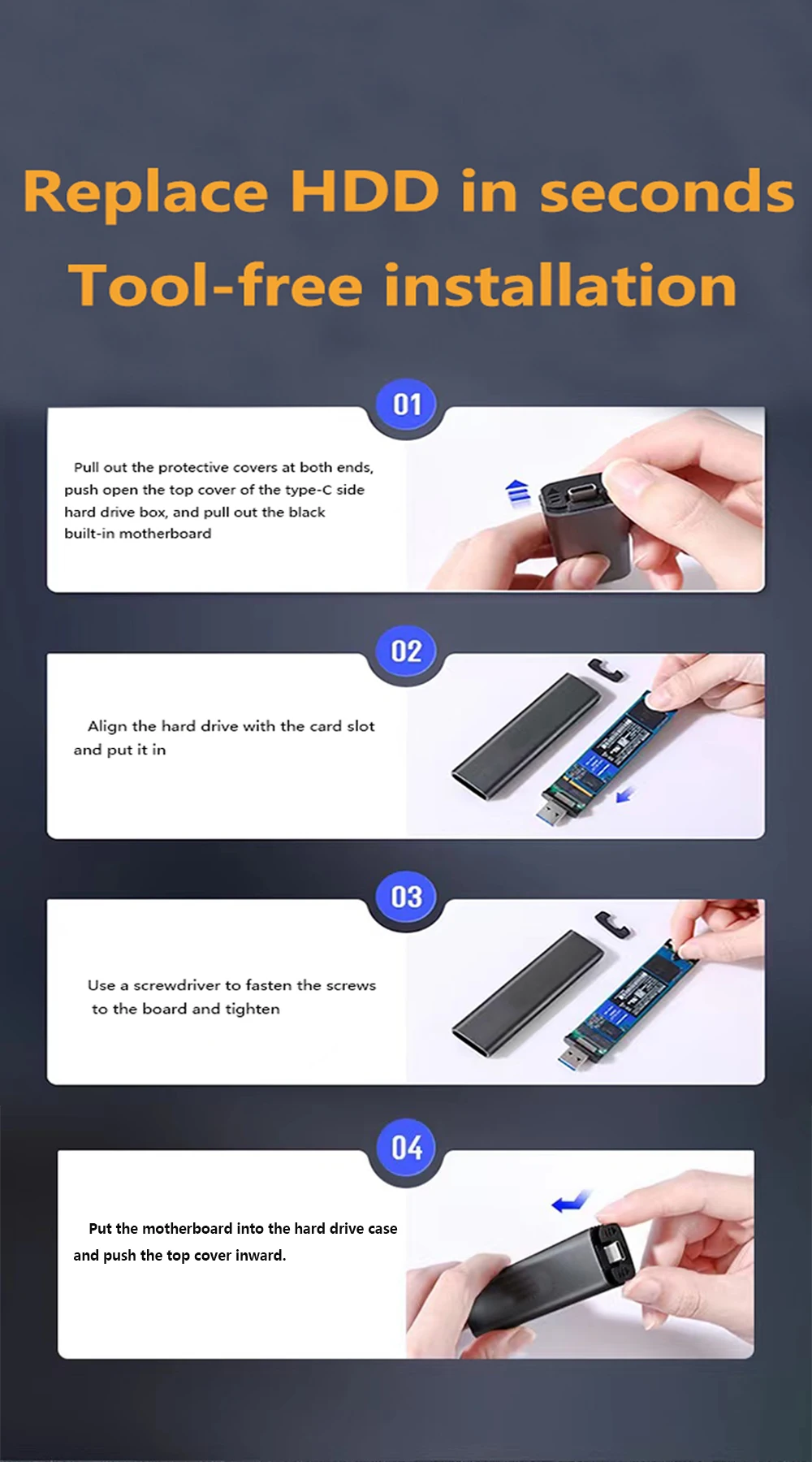 Replace HDD in seconds
Tool-free installation

01

Pull out the protective covers at both ends, push open the top cover of the type-C side hard drive box, and pull out the black built-in motherboard

02

Align the hard drive with the card slot and put it in

03

Use a screwdriver to fasten the screws to the board and tighten

04

Put the motherboard into the hard drive case and push the top cover inward.