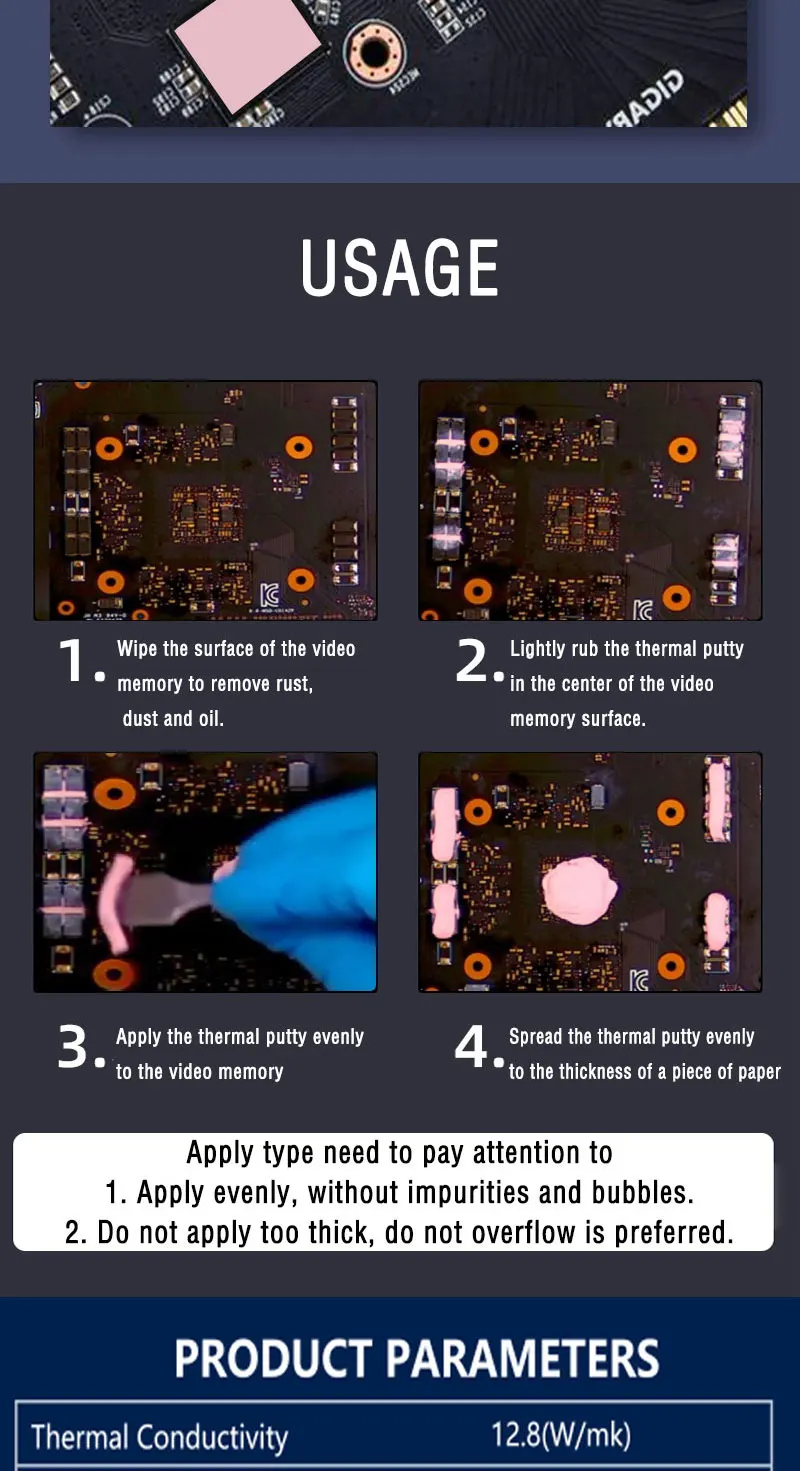 USAGE

1. Wipe the surface of the video memory to remove rust, dust and oil.

2. Lightly rub the thermal putty in the center of the video memory surface.

3. Apply the thermal putty evenly to the video memory

4. Spread the thermal putty evenly to the thickness of a piece of paper

Apply type need to pay attention to
1. Apply evenly, without impurities and bubbles.
2. Do not apply too thick, do not overflow is preferred.

PRODUCT PARAMETERS

| Thermal Conductivity | 12.8(W/mk) |
|---|---|