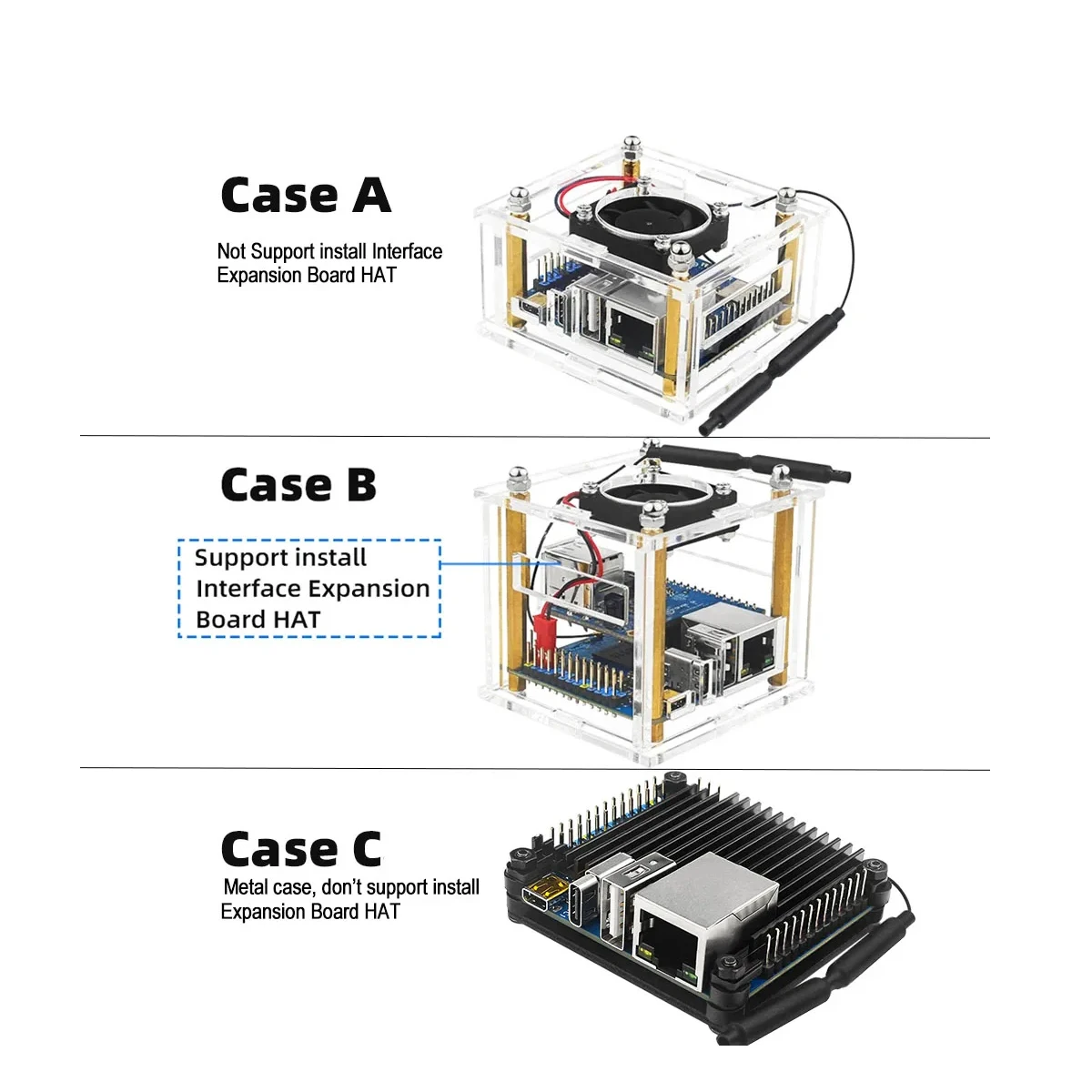 Case A

Not Support install Interface Expansion Board HAT

Case B

Support install Interface Expansion Board HAT

Case C

Metal case, don't support install Expansion Board HAT