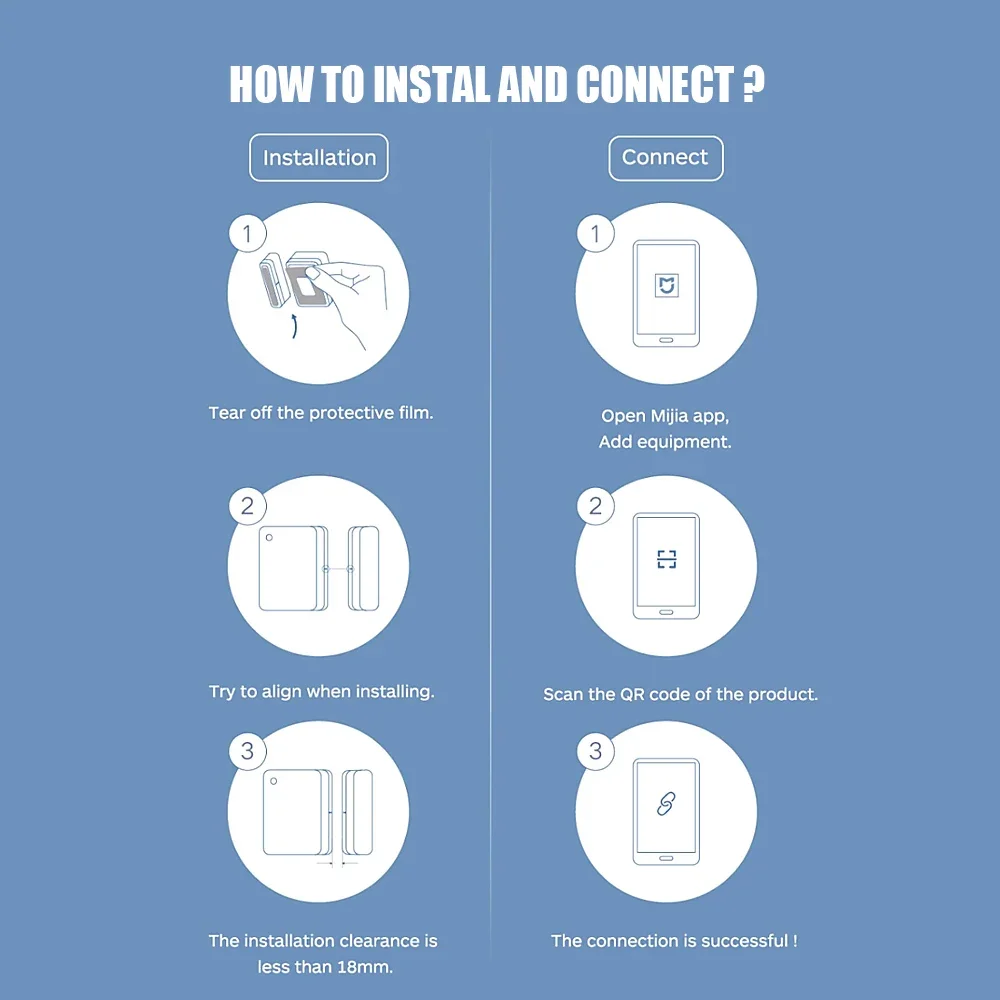 HOW TO INSTAL AND CONNECT ?

Installation

1

Tear off the protective film.

2

Try to align when installing.

3

The installation clearance is less than 18mm.

Connect

1

Open Mijia app, Add equipment.

2

Scan the QR code of the product.

3

The connection is successful !