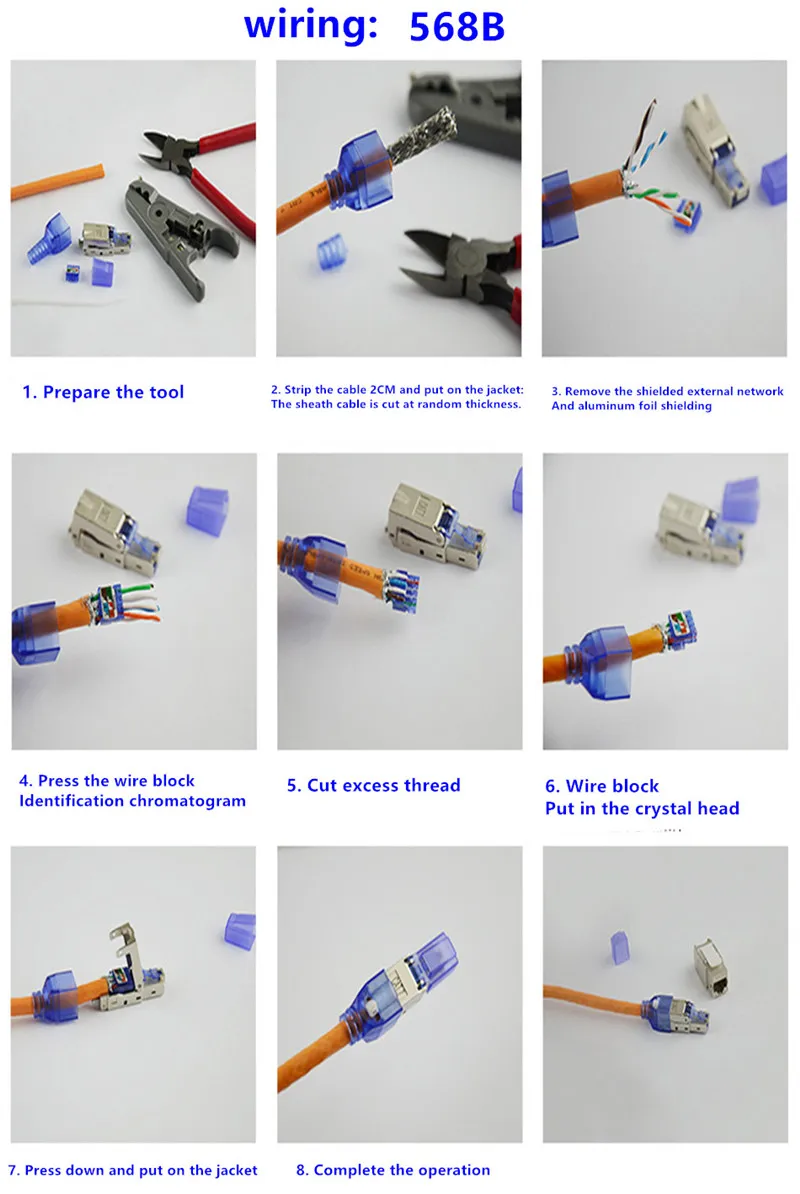 wiring: 568B

1. Prepare the tool

2. Strip the cable 2CM and put on the jacket: The sheath cable is cut at random thickness.

3. Remove the shielded external network And aluminum foil shielding

4. Press the wire block Identification chromatogram

5. Cut excess thread

6. Wire block Put in the crystal head

7. Press down and put on the jacket

8. Complete the operation