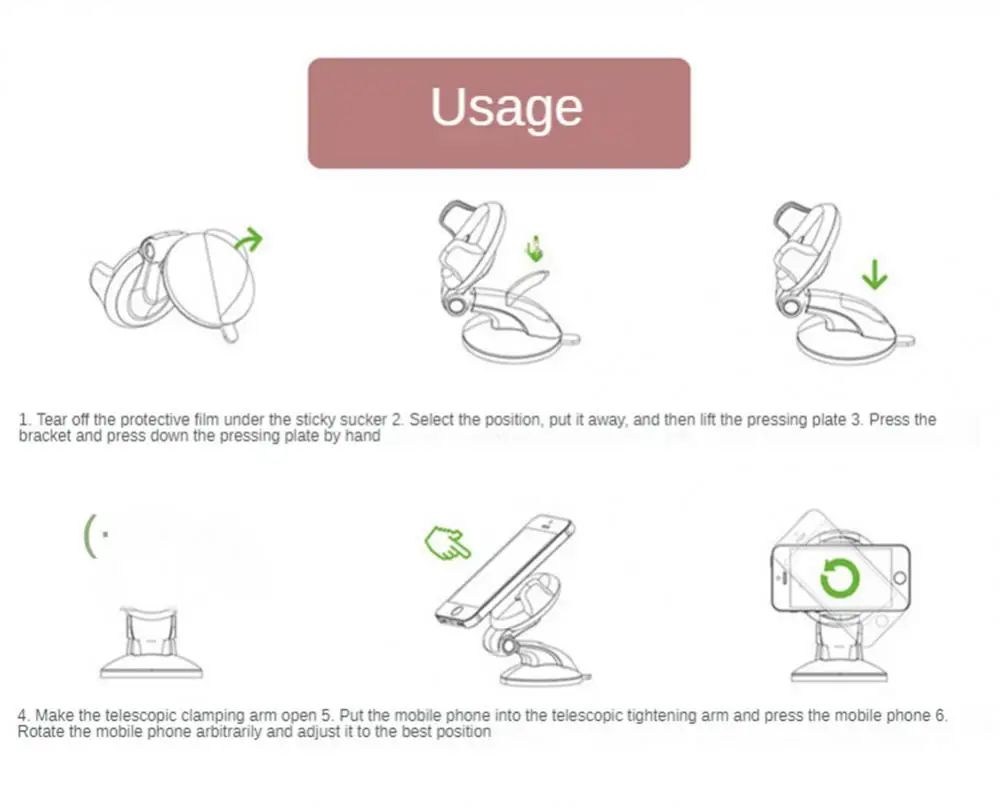 Usage

1. Tear off the protective film under the sticky sucker 2. Select the position, put it away, and then lift the pressing plate 3. Press the bracket and press down the pressing plate by hand

4. Make the telescopic clamping arm open 5. Put the mobile phone into the telescopic tightening arm and press the mobile phone 6. Rotate the mobile phone arbitrarily and adjust it to the best position