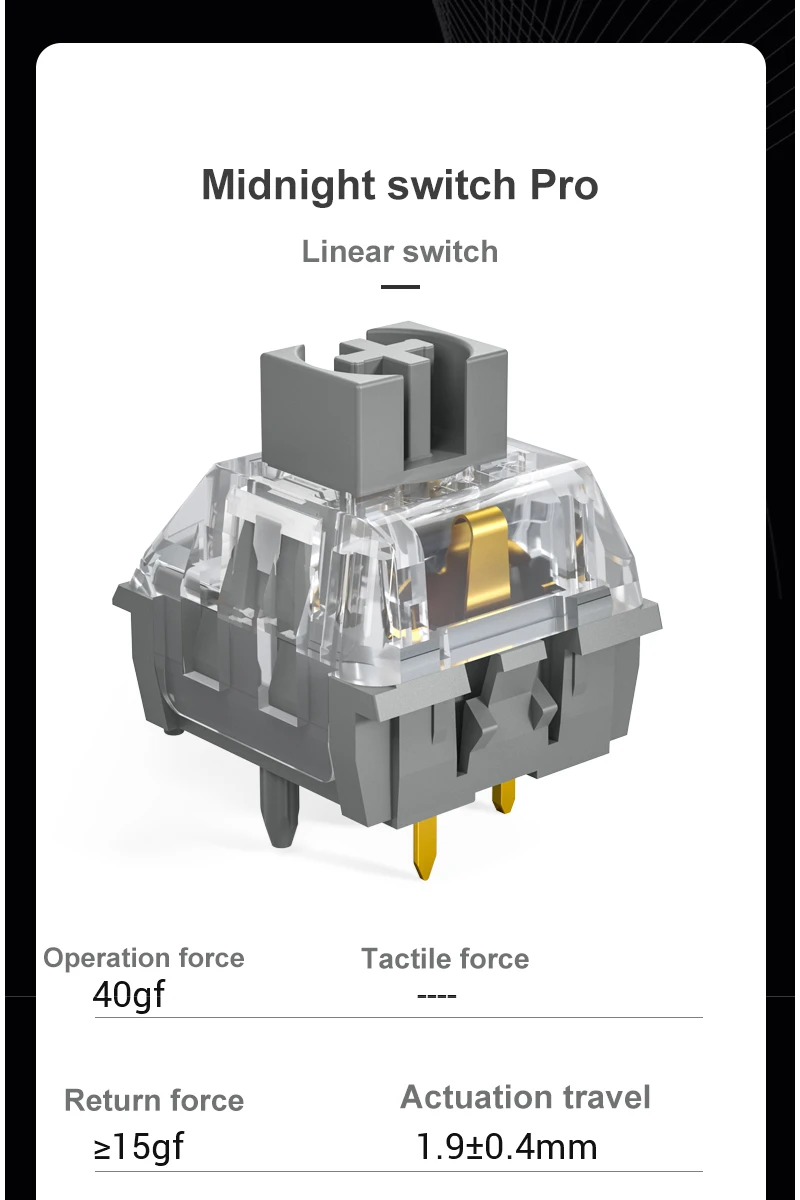 Midnight switch Pro

Linear switch

Operation force
40gf

Tactile force
----

Return force
≥15gf

Actuation travel
1.9±0.4mm