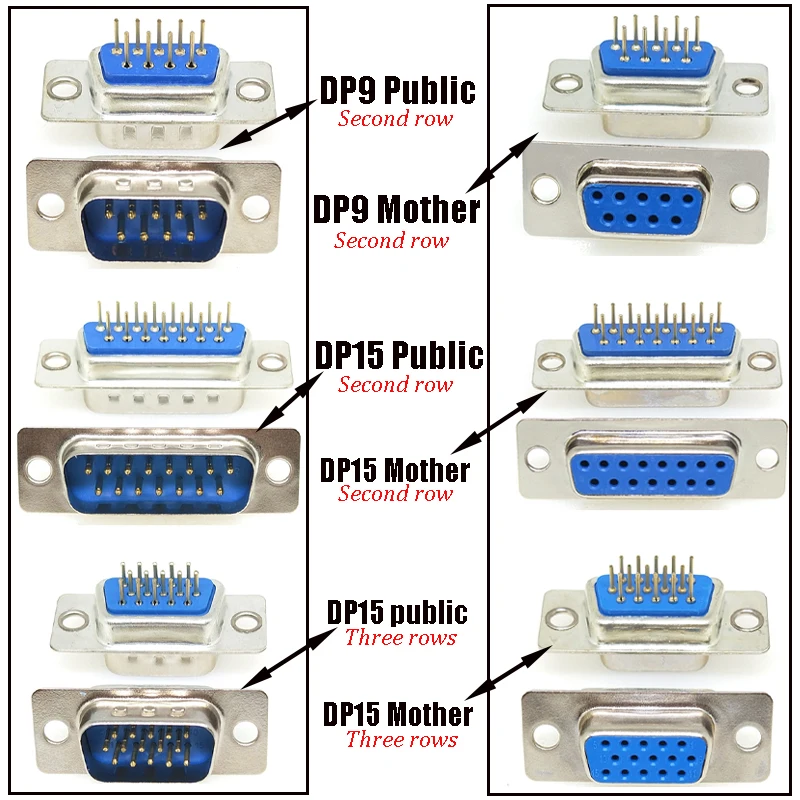 DP9 Public
Second row

DP9 Mother
Second row

DP15 Public
Second row

DP15 Mother
Second row

DP15 public
Three rows

DP15 Mother
Three rows