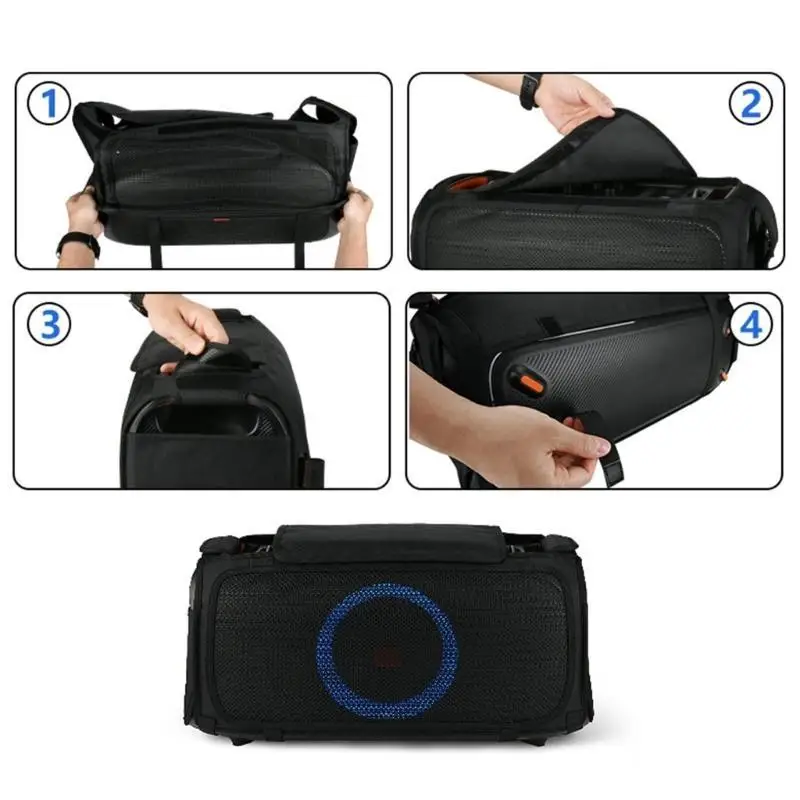 1

2

3

4