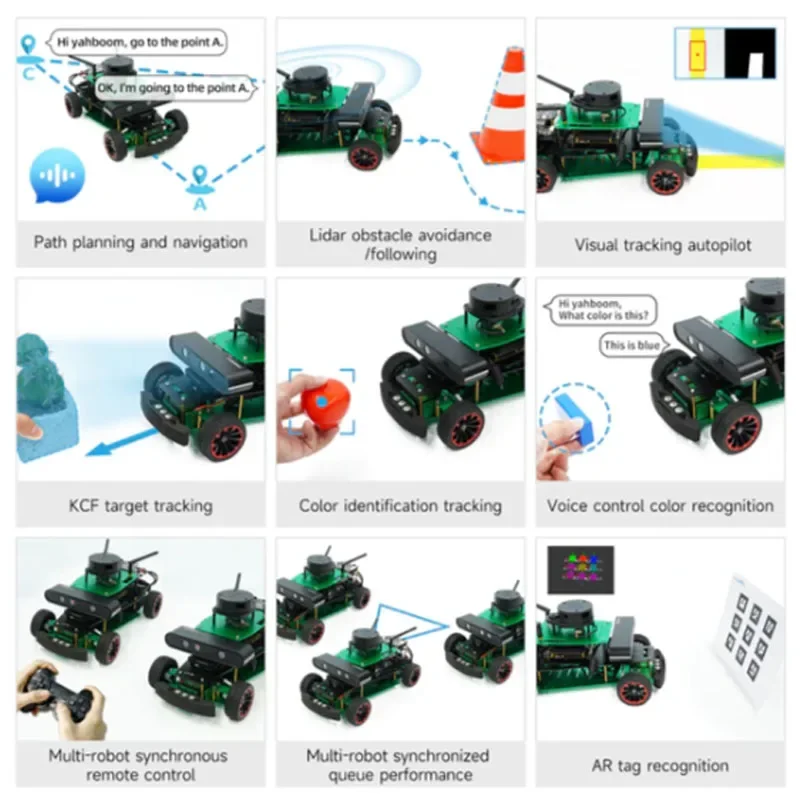 Hi yahboom, go to the point A.

C

OK, I'm going to the point A.

A

Path planning and navigation

Lidar obstacle avoidance /following

Visual tracking autopilot

KCF target tracking

Color identification tracking

Hi yahboom, What color is this?

This is blue

Voice control color recognition

Multi-robot synchronous remote control

Multi-robot synchronized queue performance

AR tag recognition