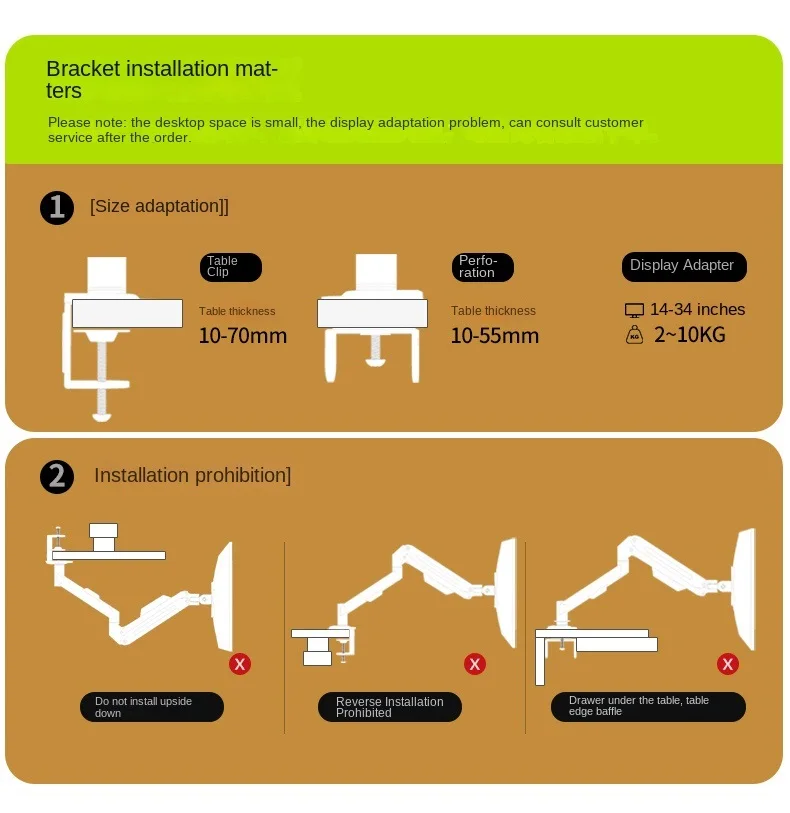 Bracket installation matters

Please note: the desktop space is small, the display adaptation problem, can consult customer service after the order.

1 [Size adaptation]]

Table Clip

Table thickness
10-70mm

Perforation

Table thickness
10-55mm

Display Adapter

14-34 inches
KG 2~10KG

2 Installation prohibition]

X
Do not install upside down

X
Reverse Installation Prohibited

X
Drawer under the table, table edge baffle