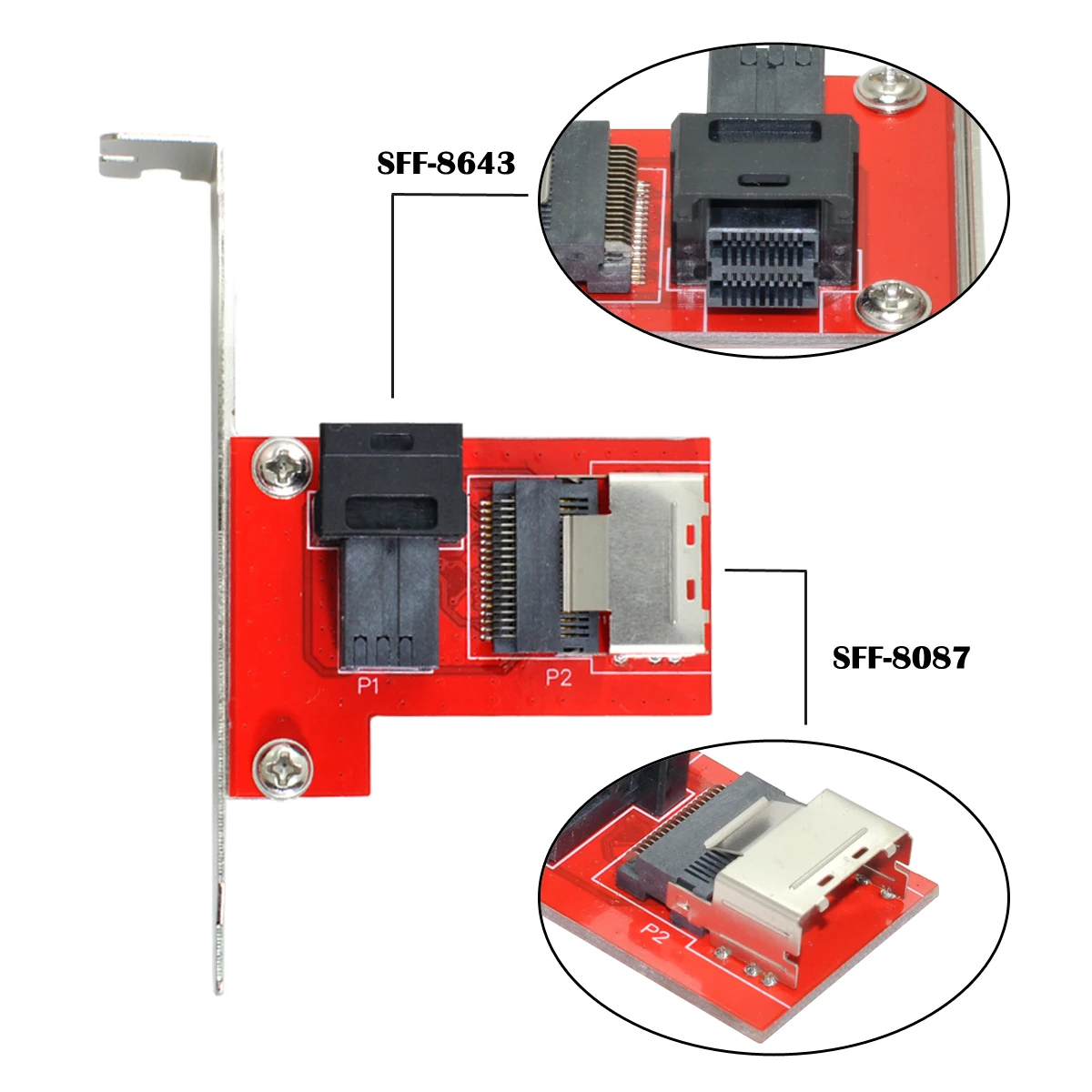 SFF-8643

P1

P2

SFF-8087

P2