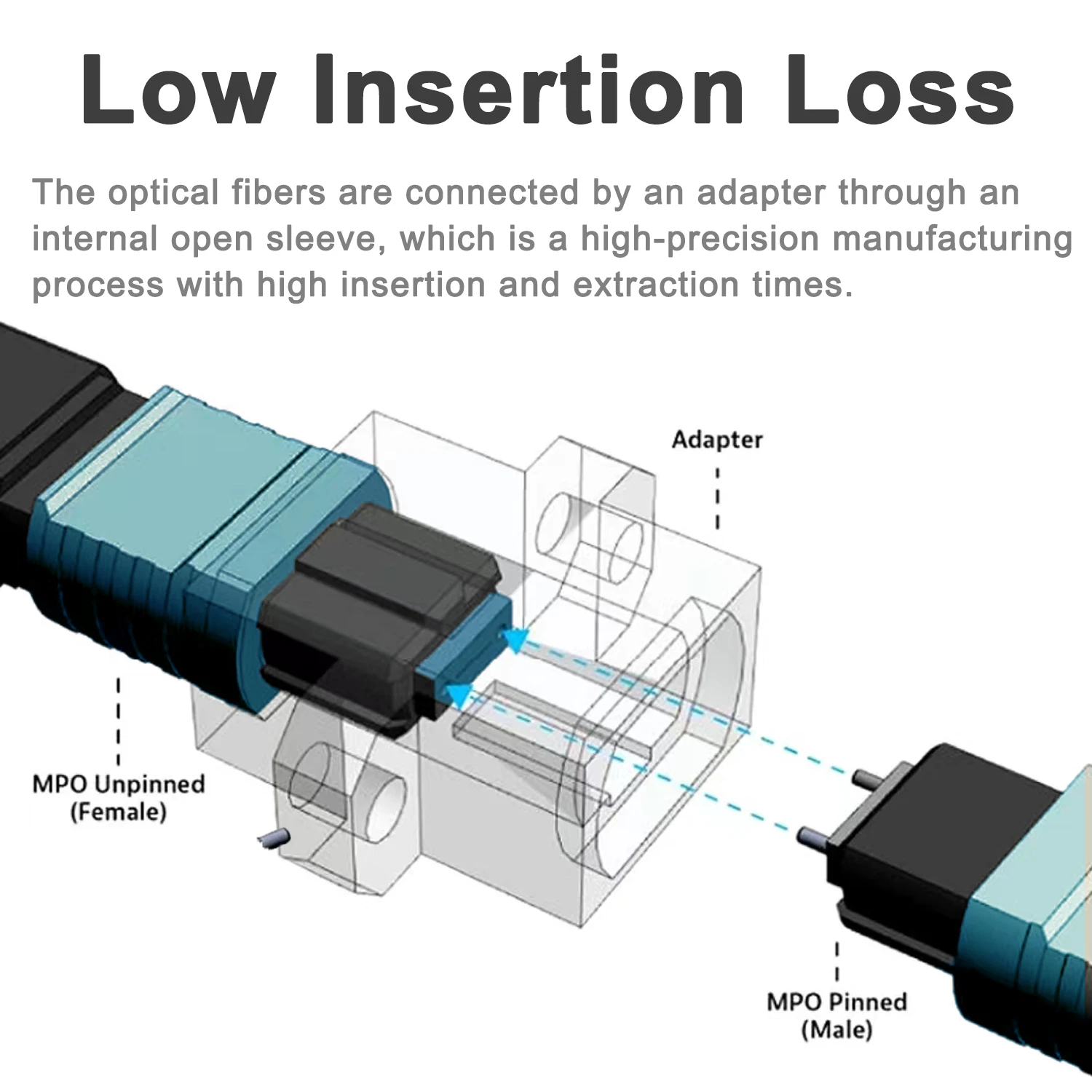 Low Insertion Loss

The optical fibers are connected by an adapter through an internal open sleeve, which is a high-precision manufacturing process with high insertion and extraction times.

Adapter

MPO Unpinned (Female)

MPO Pinned (Male)