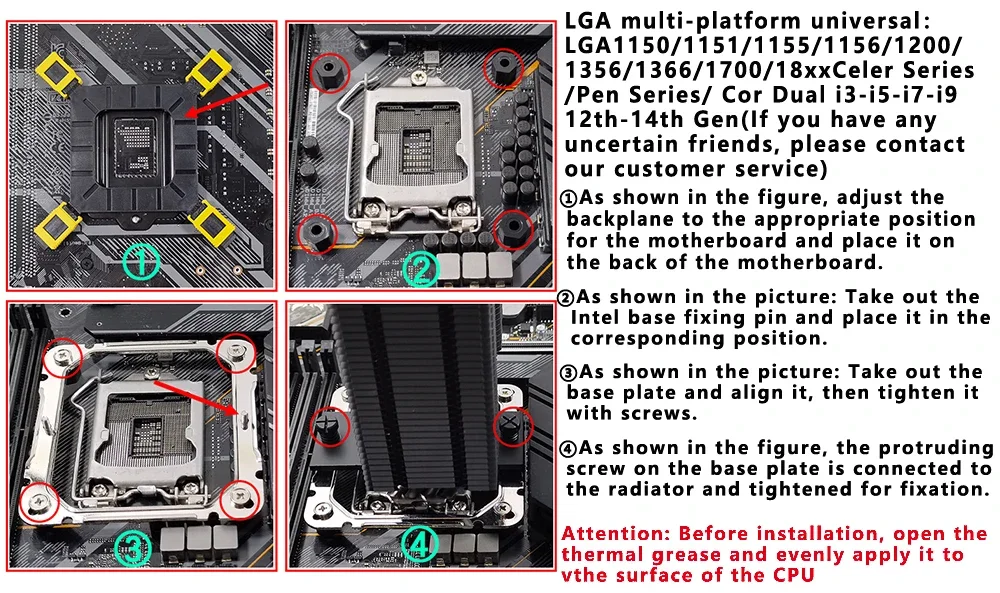 ①

②

③

④

LGA multi-platform universal: LGA1150/1151/1155/1156/1200/1356/1366/1700/18xxCeler Series /Pen Series/ Cor Dual i3-i5-i7-i9 12th-14th Gen(If you have any uncertain friends, please contact our customer service)

①As shown in the figure, adjust the backplane to the appropriate position for the motherboard and place it on the back of the motherboard.

②As shown in the picture: Take out the Intel base fixing pin and place it in the corresponding position.

③As shown in the picture: Take out the base plate and align it, then tighten it with screws.

④As shown in the figure, the protruding screw on the base plate is connected to the radiator and tightened for fixation.

Attention: Before installation, open the thermal grease and evenly apply it to vthe surface of the CPU