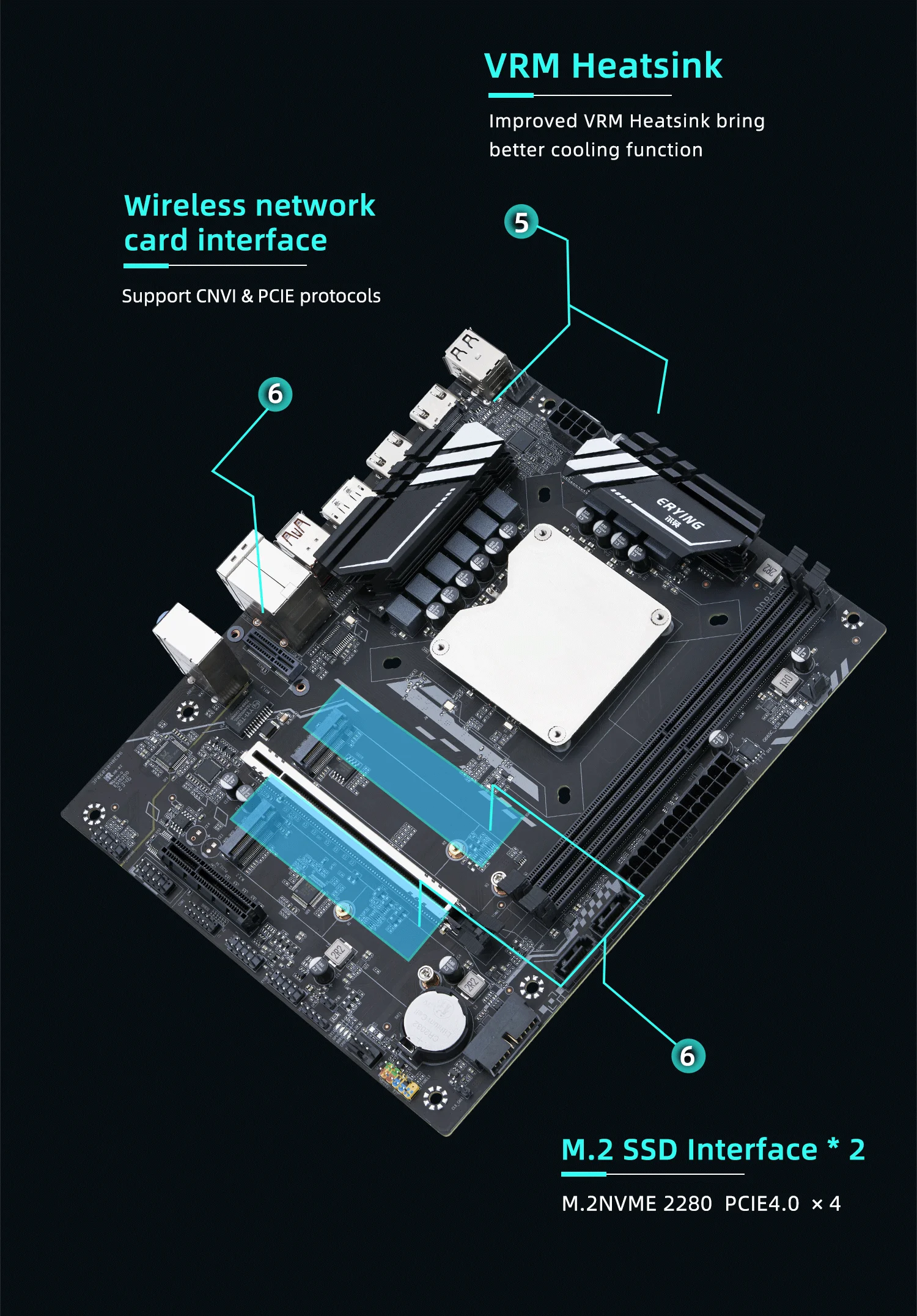 VRM Heatsink

Improved VRM Heatsink bring better cooling function

Wireless network card interface

Support CNVI & PCIE protocols

5

6

ERYING

6

M.2 SSD Interface * 2

M.2NVME 2280 PCIE4.0 × 4