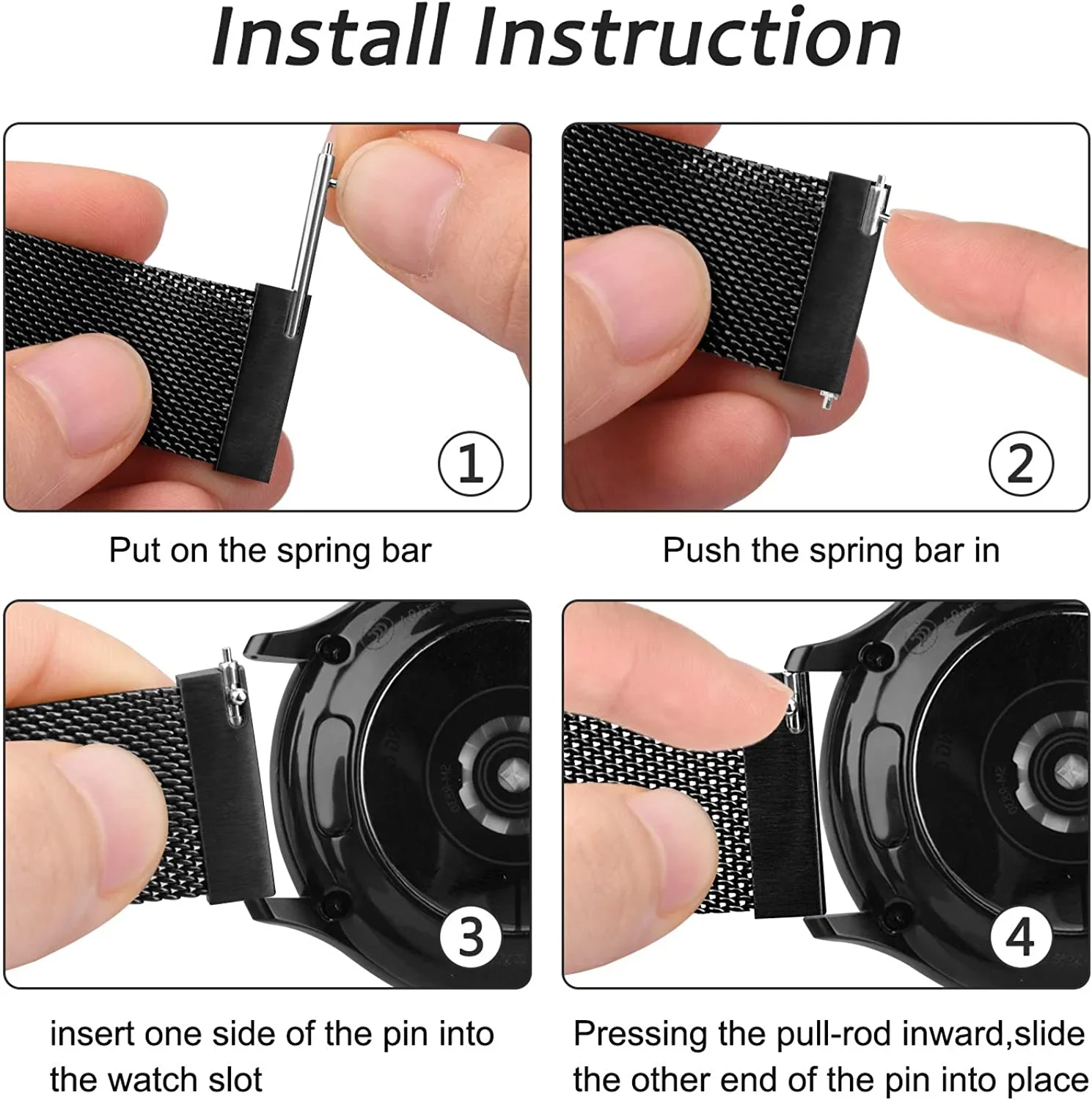 Install Instruction

①

Put on the spring bar

②

Push the spring bar in

③

insert one side of the pin into the watch slot

④

Pressing the pull-rod inward,slide the other end of the pin into place