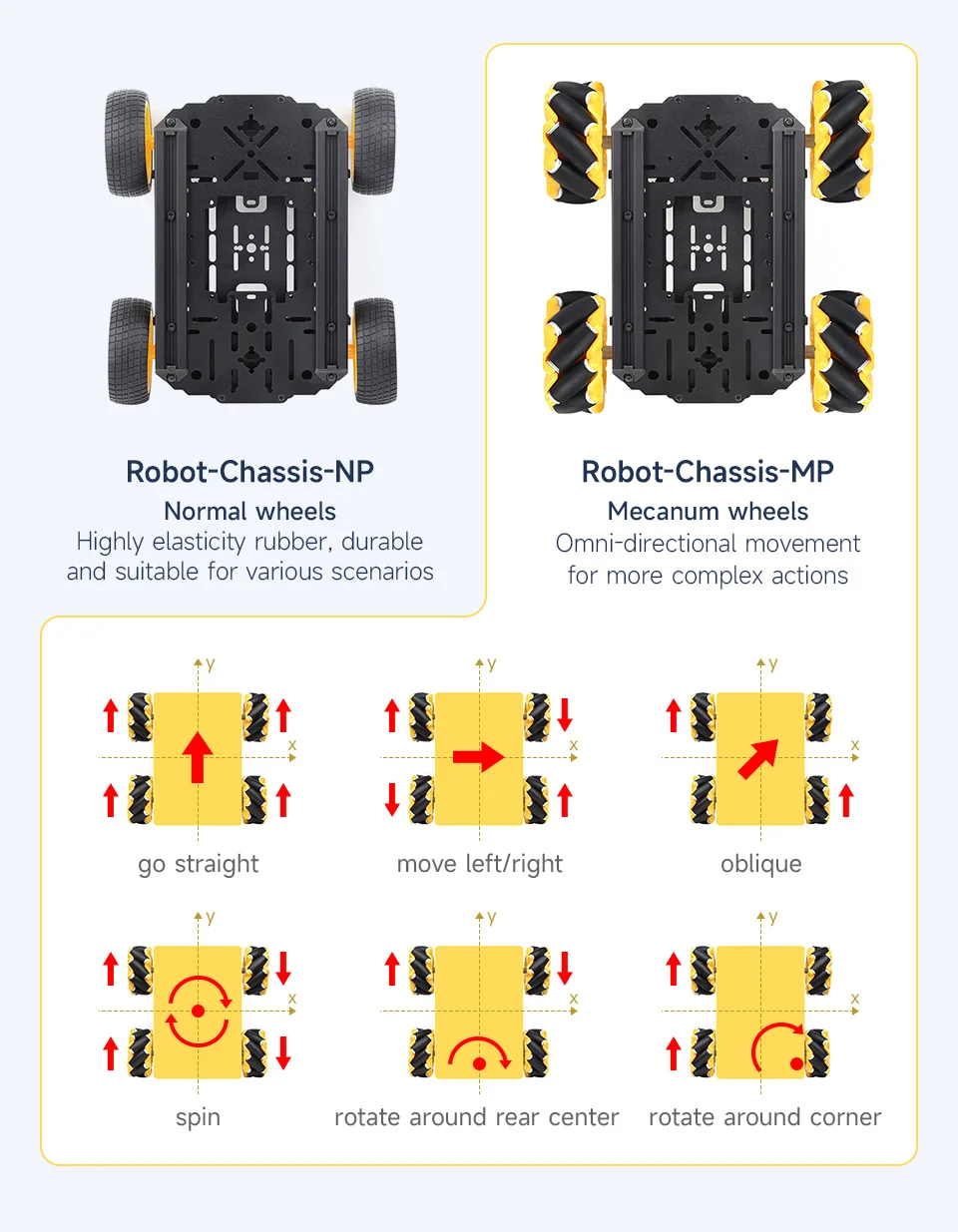 Robot-Chassis-NP
Normal wheels
Highly elasticity rubber, durable and suitable for various scenarios

Robot-Chassis-MP
Mecanum wheels
Omni-directional movement for more complex actions

y
x
go straight

y
x
move left/right

y
x
oblique

y
x
spin

y
x
rotate around rear center

y
x
rotate around corner