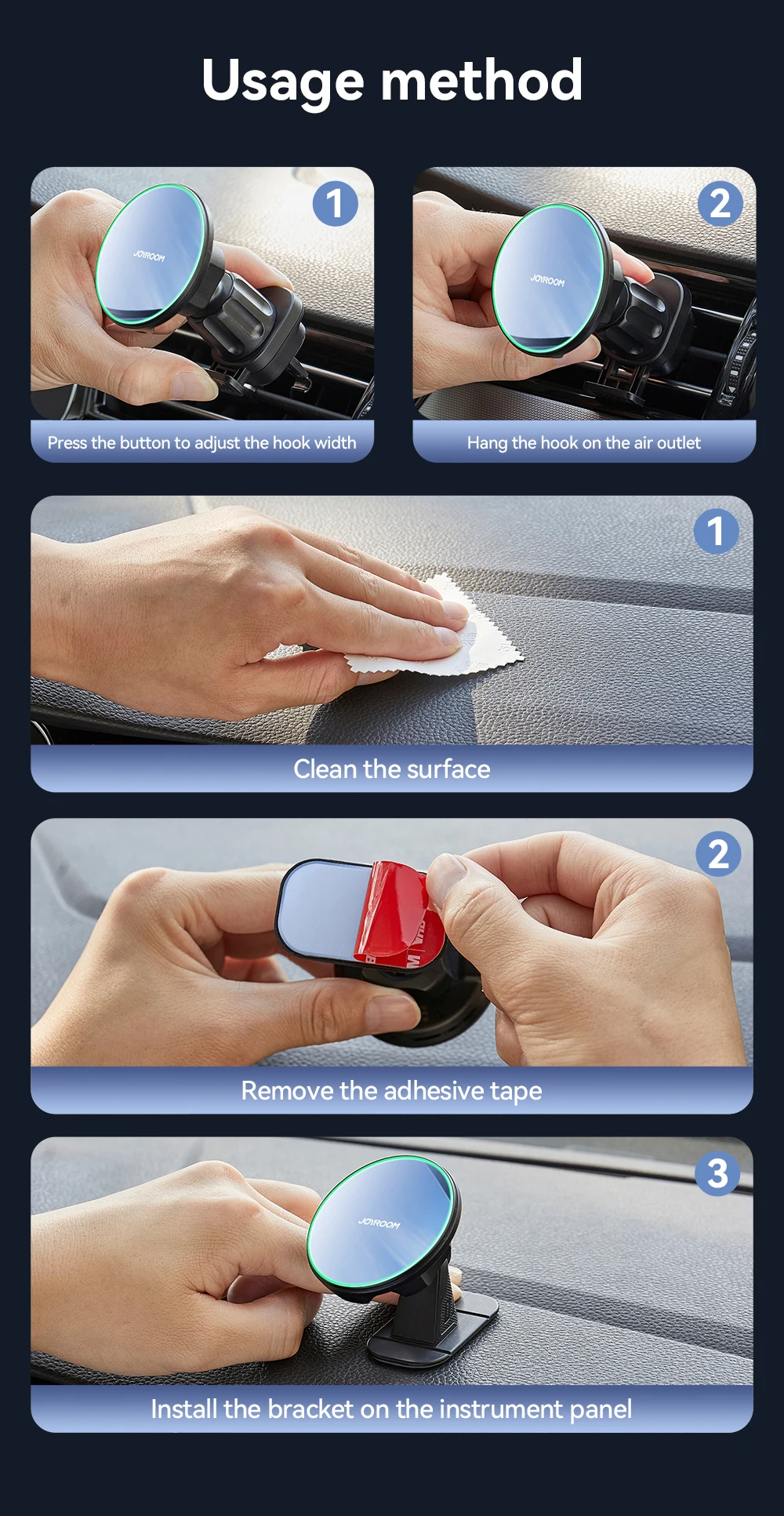 Usage method

1
JOYROOM
Press the button to adjust the hook width

2
JOYROOM
Hang the hook on the air outlet

1
Clean the surface

2
Remove the adhesive tape

3
JOYROOM
Install the bracket on the instrument panel