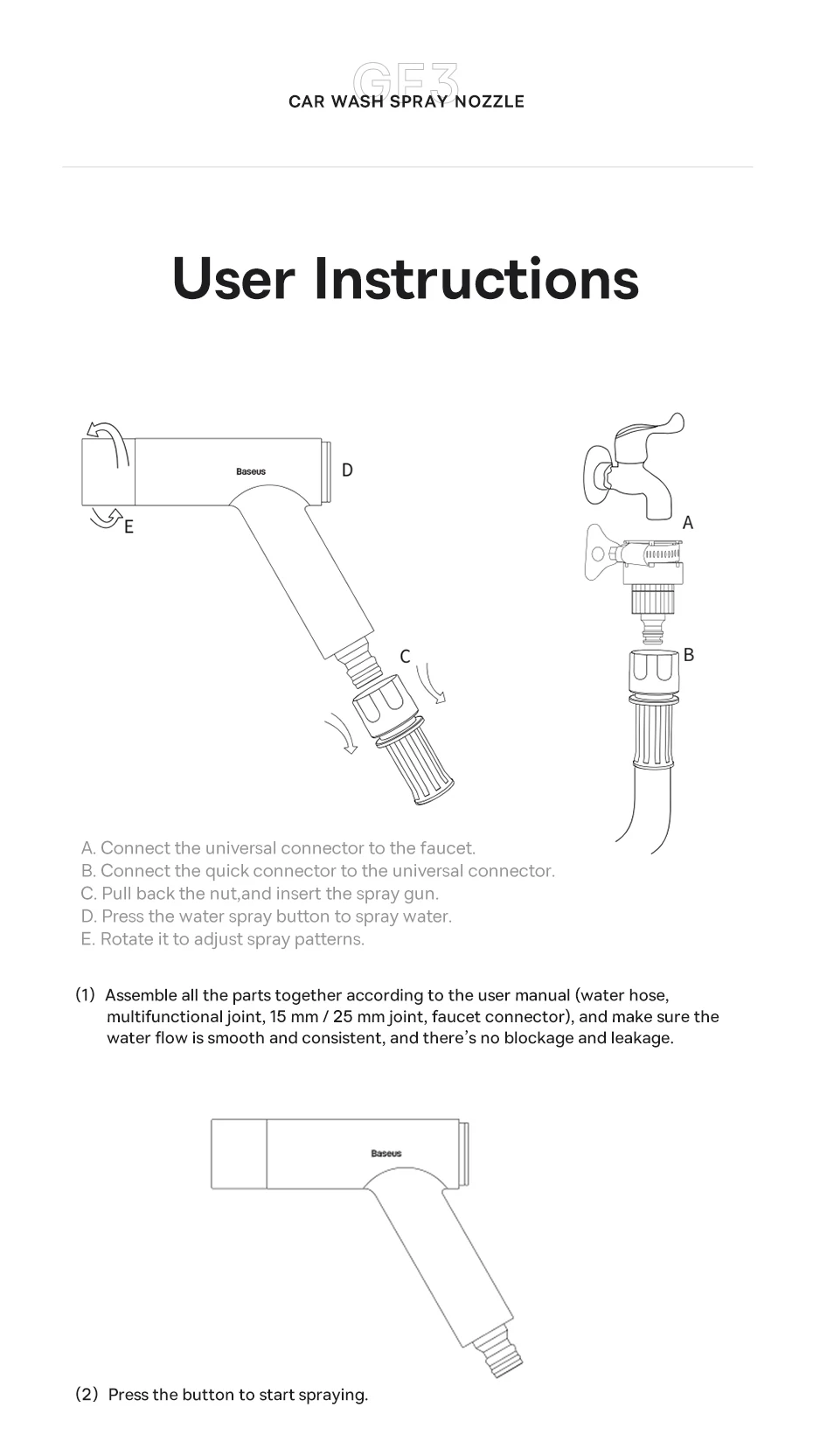 GF3
CAR WASH SPRAY NOZZLE

User Instructions

Baseus
D
E
C
A
B

A. Connect the universal connector to the faucet.
B. Connect the quick connector to the universal connector.
C. Pull back the nut,and insert the spray gun.
D. Press the water spray button to spray water.
E. Rotate it to adjust spray patterns.

(1) Assemble all the parts together according to the user manual (water hose, multifunctional joint, 15 mm / 25 mm joint, faucet connector), and make sure the water flow is smooth and consistent, and there's no blockage and leakage.

Baseus

(2) Press the button to start spraying.