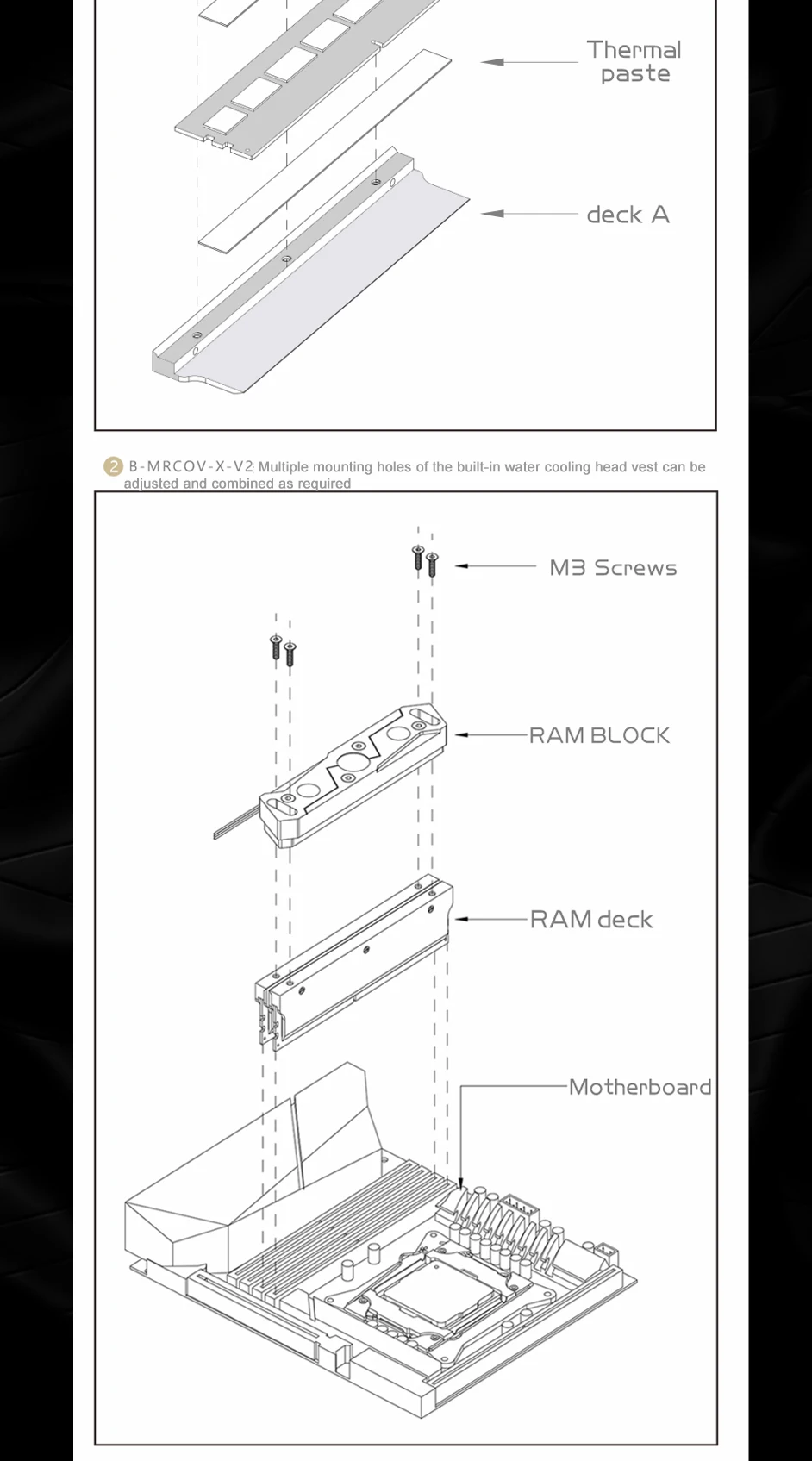 Thermal paste

deck A

2 B-MRCOV-X-V2 Multiple mounting holes of the built-in water cooling head vest can be adjusted and combined as required

M3 Screws

RAM BLOCK

RAM deck

Motherboard