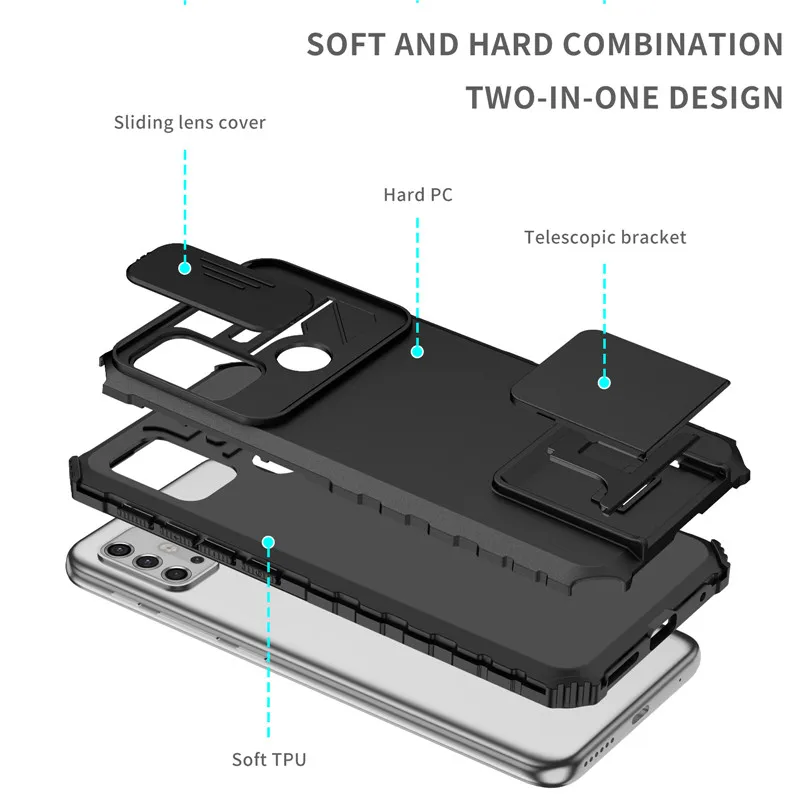 SOFT AND HARD COMBINATION
TWO-IN-ONE DESIGN

Sliding lens cover

Hard PC

Telescopic bracket

Soft TPU