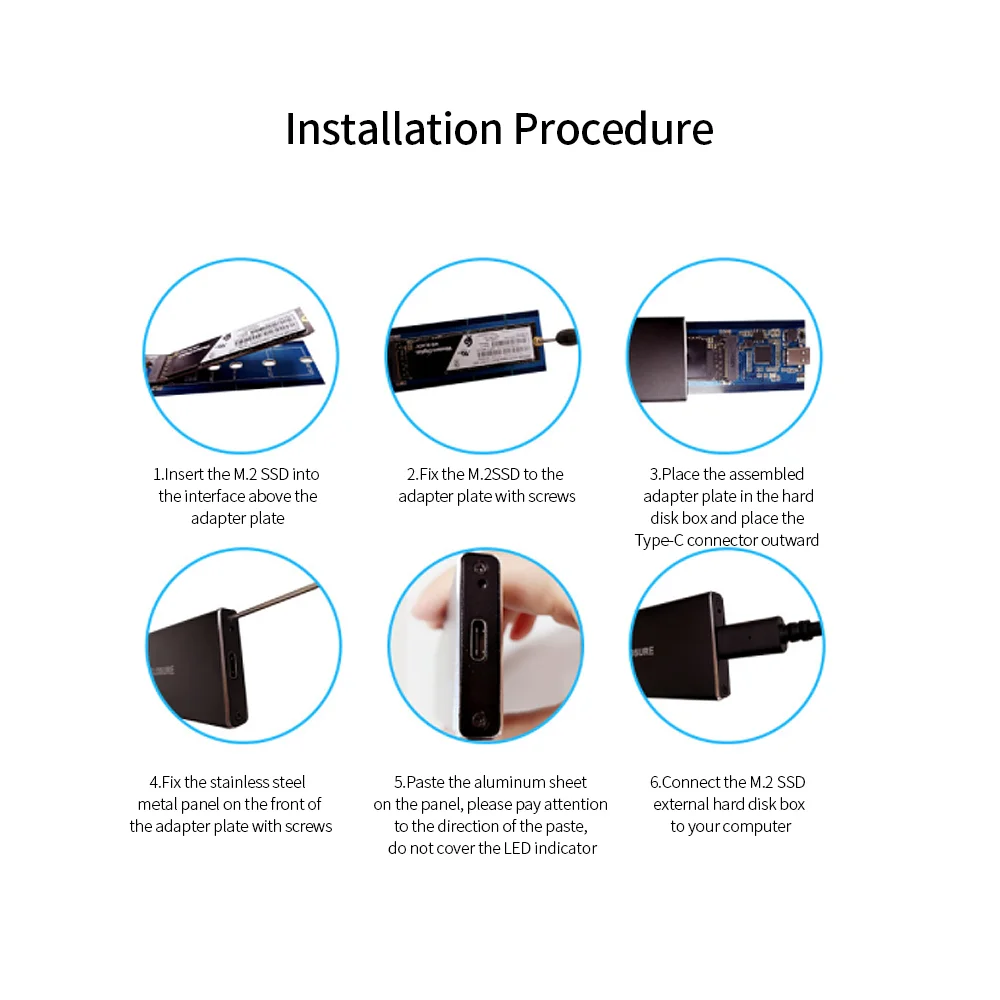 Installation Procedure

1.Insert the M.2 SSD into the interface above the adapter plate

2.Fix the M.2SSD to the adapter plate with screws

3.Place the assembled adapter plate in the hard disk box and place the Type-C connector outward

4.Fix the stainless steel metal panel on the front of the adapter plate with screws

5.Paste the aluminum sheet on the panel, please pay attention to the direction of the paste, do not cover the LED indicator

6.Connect the M.2 SSD external hard disk box to your computer