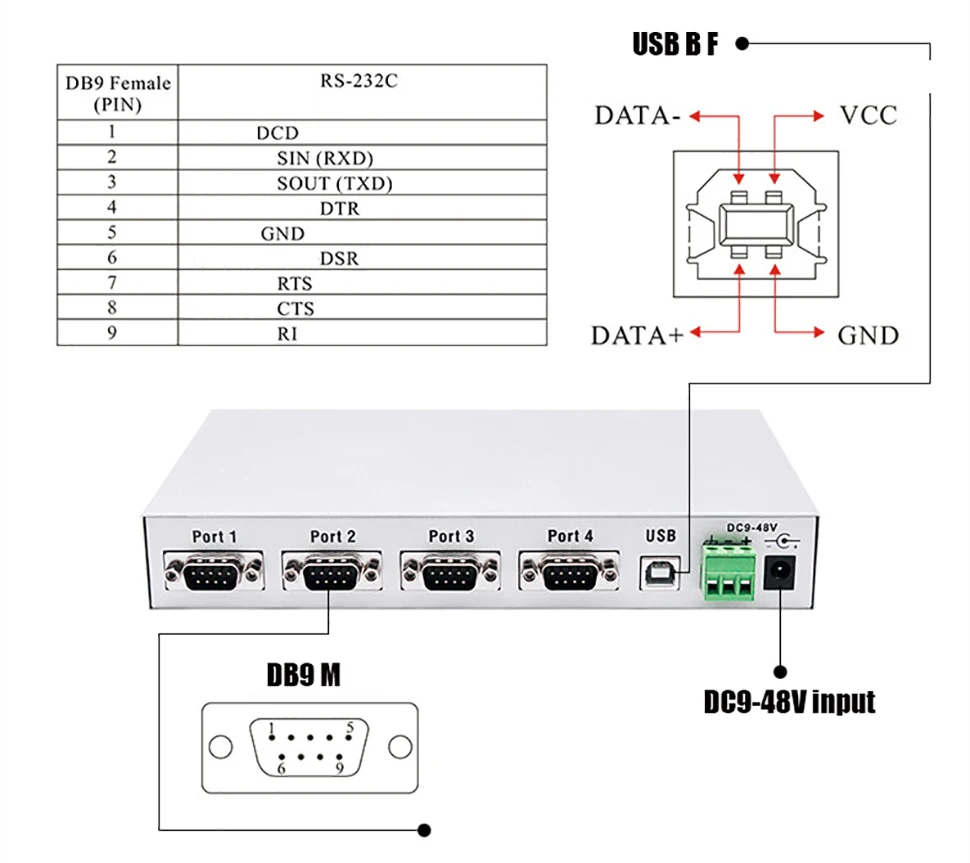 | DB9 Female (PIN) | RS-232C |
|---|---|
| 1 | DCD |
| 2 | SIN (RXD) |
| 3 | SOUT (TXD) |
| 4 | DTR |
| 5 | GND |
| 6 | DSR |
| 7 | RTS |
| 8 | CTS |
| 9 | RI |

USB B F

DATA-

VCC

DATA+

GND

Port 1 Port 2 Port 3 Port 4 USB DC9-48V

DB9 M

1 5
6 9

DC9-48V input