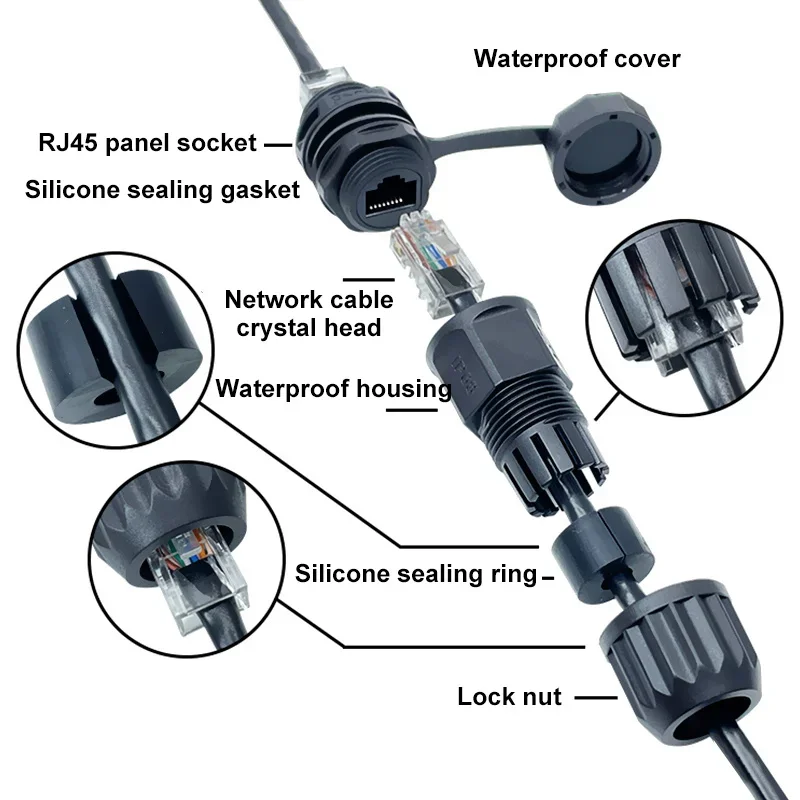 Waterproof cover

RJ45 panel socket

Silicone sealing gasket

Network cable crystal head

Waterproof housing

Silicone sealing ring

Lock nut