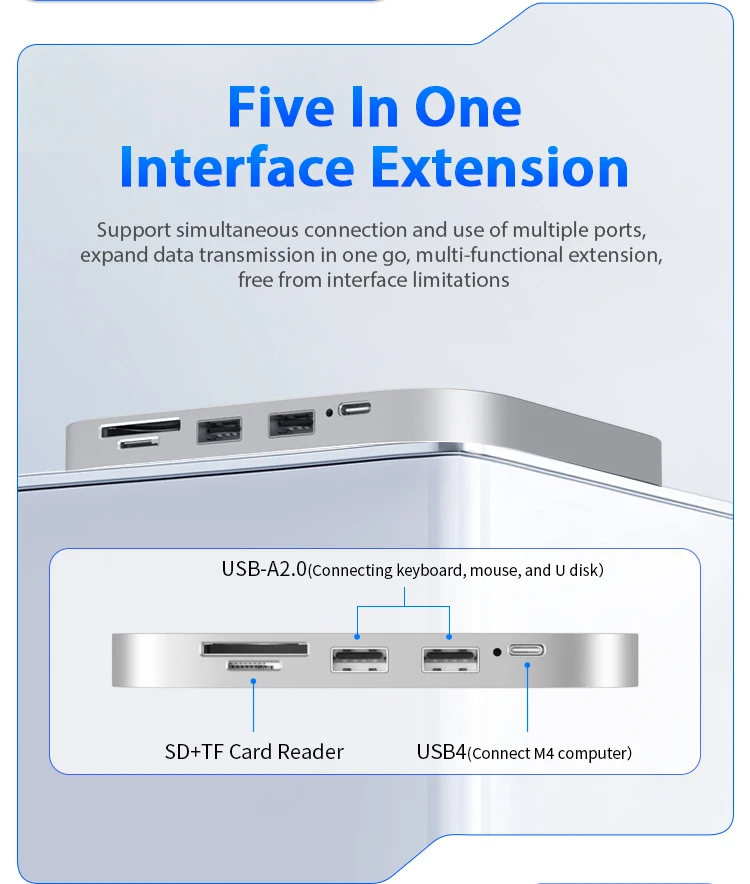 Five In One
Interface Extension

Support simultaneous connection and use of multiple ports, expand data transmission in one go, multi-functional extension, free from interface limitations

USB-A2.0(Connecting keyboard, mouse, and U disk)

SD+TF Card Reader

USB4(Connect M4 computer)