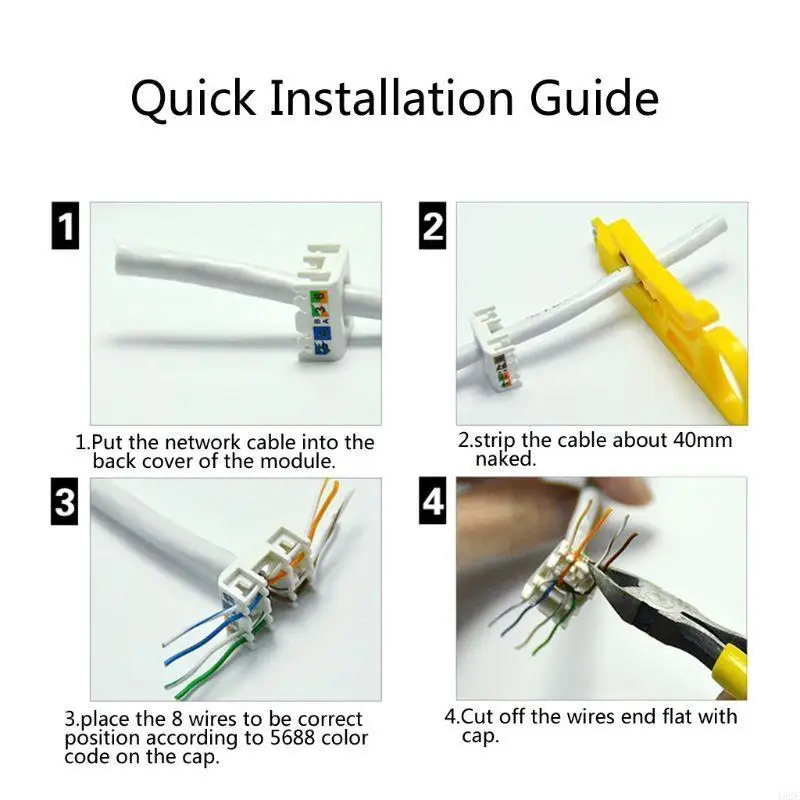 Quick Installation Guide

1

1.Put the network cable into the back cover of the module.

2

2.strip the cable about 40mm naked.

3

3.place the 8 wires to be correct position according to 5688 color code on the cap.

4

4.Cut off the wires end flat with cap.