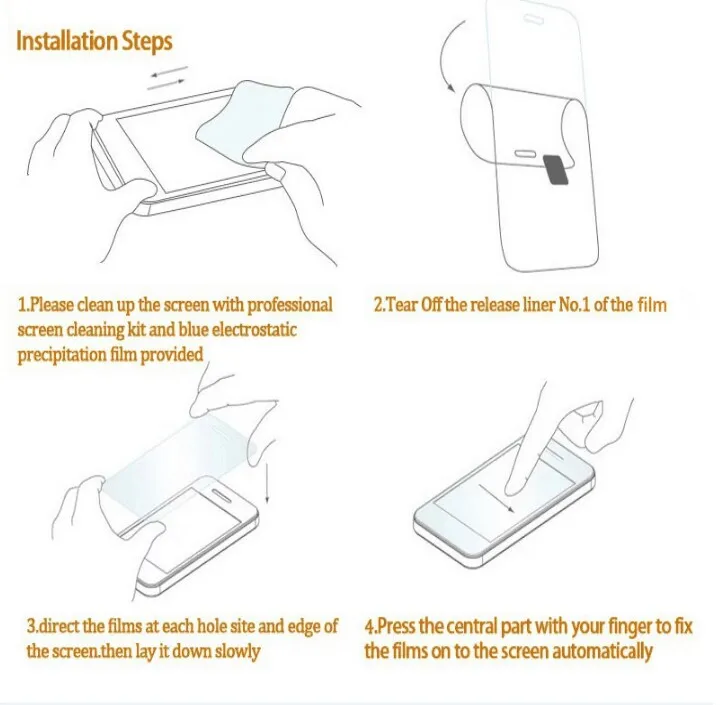 Installation Steps

1.Please clean up the screen with professional screen cleaning kit and blue electrostatic precipitation film provided

2.Tear Off the release liner No.1 of the film

3.direct the films at each hole site and edge of the screen.then lay it down slowly

4.Press the central part with your finger to fix the films on to the screen automatically