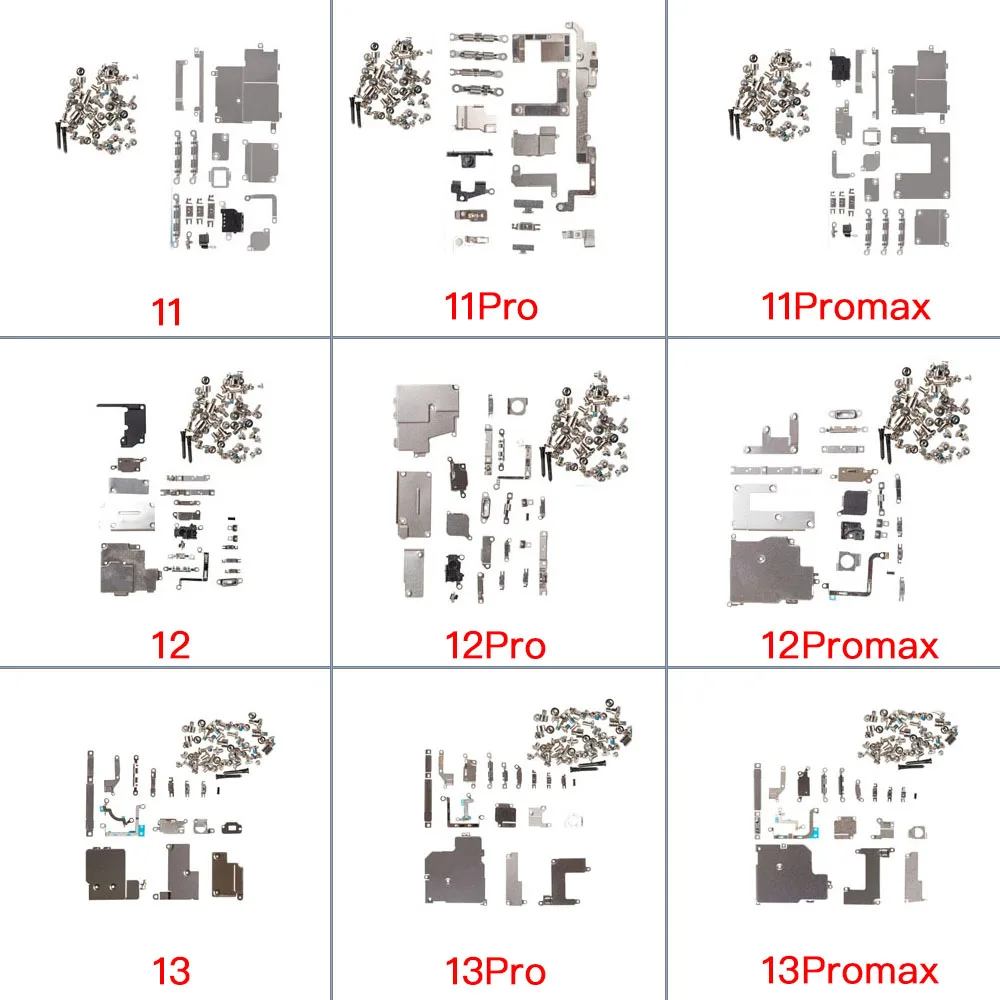 11

11Pro

11Promax

12

12Pro

12Promax

13

13Pro

13Promax