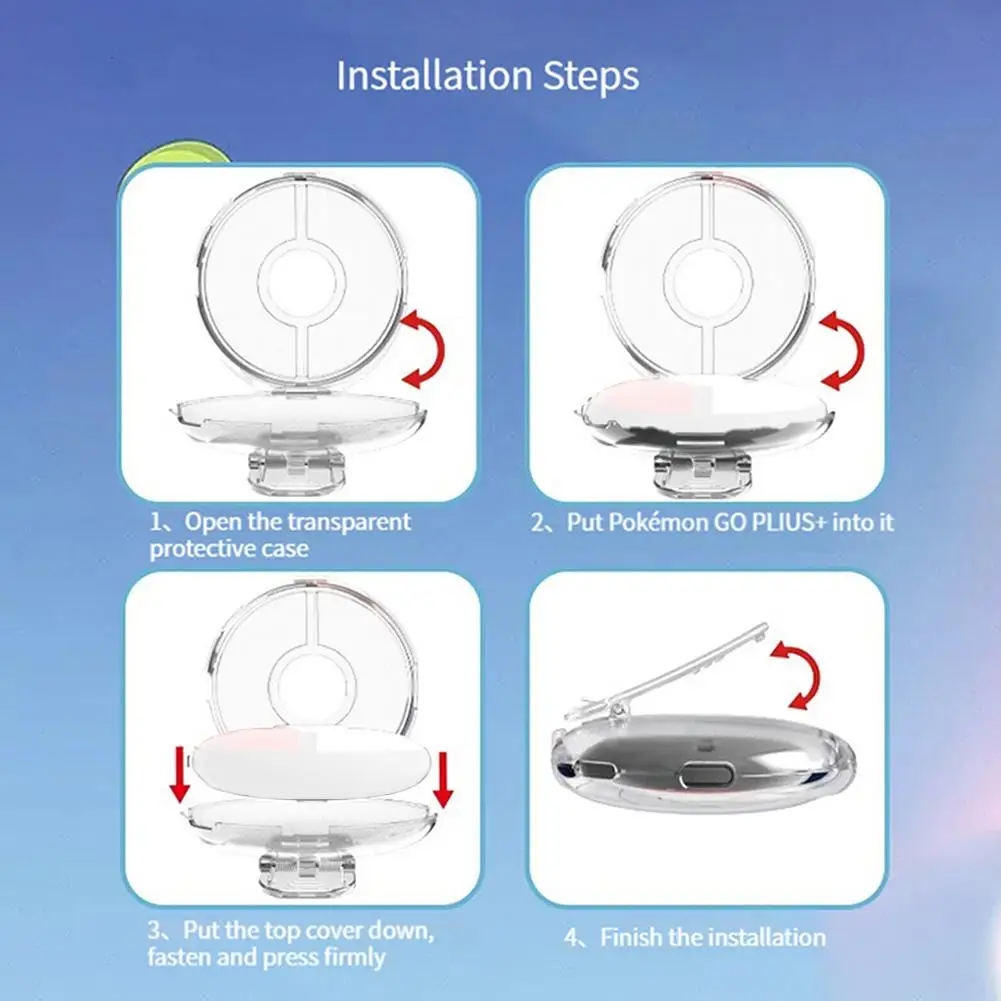 Installation Steps

1、Open the transparent protective case

2、Put Pokémon GO PLIUS+ into it

3、Put the top cover down, fasten and press firmly

4、Finish the installation