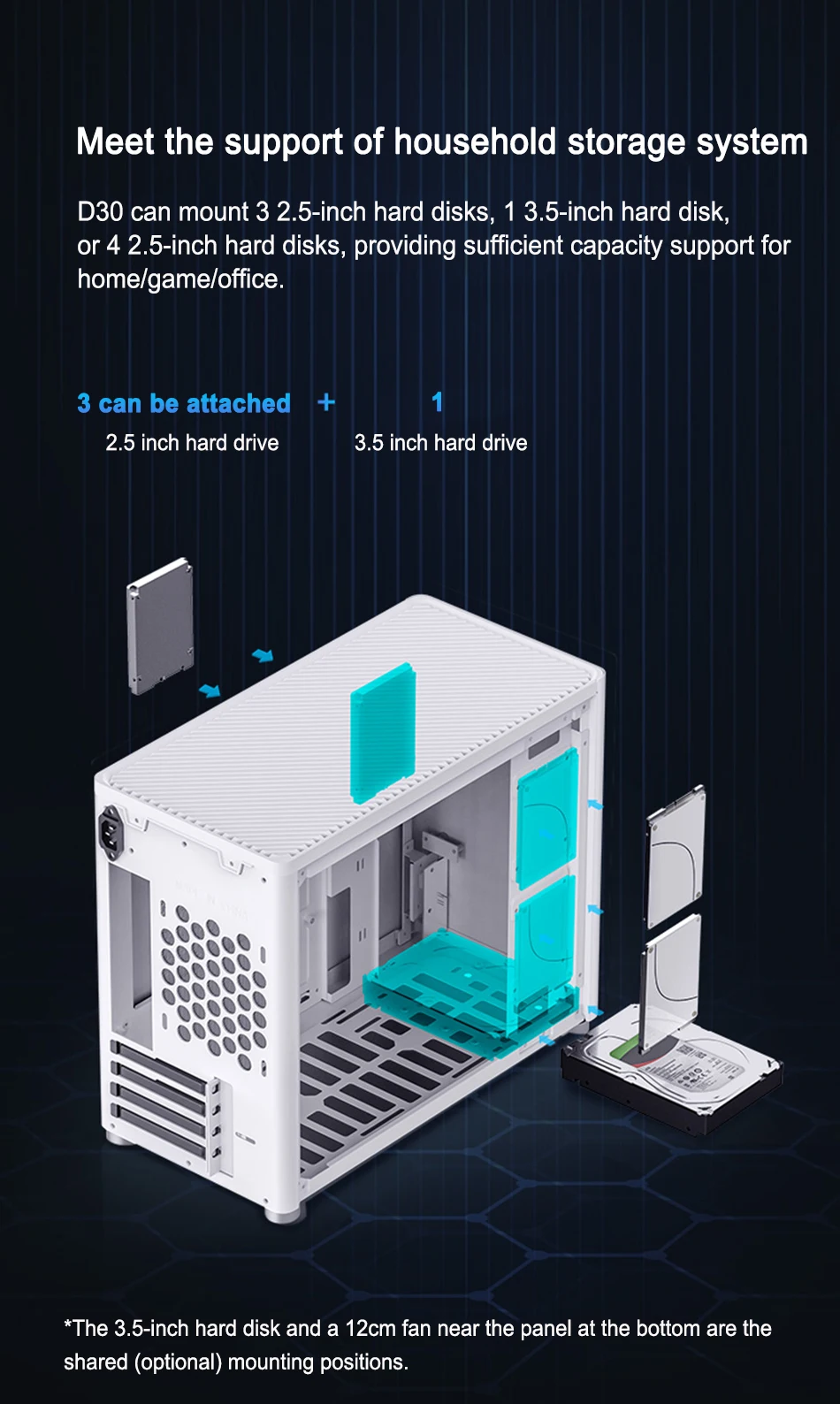 Meet the support of household storage system

D30 can mount 3 2.5-inch hard disks, 1 3.5-inch hard disk, or 4 2.5-inch hard disks, providing sufficient capacity support for home/game/office.

3 can be attached + 1

2.5 inch hard drive 3.5 inch hard drive

*The 3.5-inch hard disk and a 12cm fan near the panel at the bottom are the shared (optional) mounting positions.