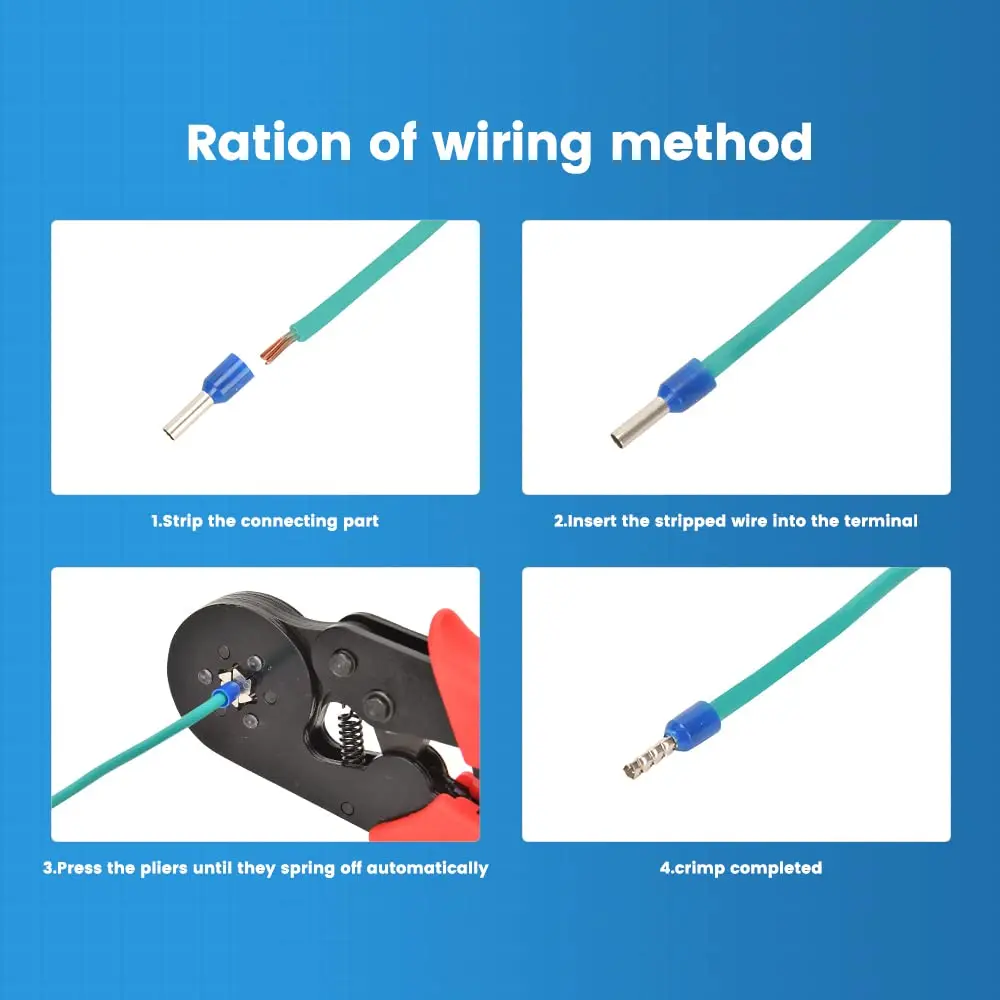 Ration of wiring method

1.Strip the connecting part

2.Insert the stripped wire into the terminal

3.Press the pliers until they spring off automatically

4.crimp completed