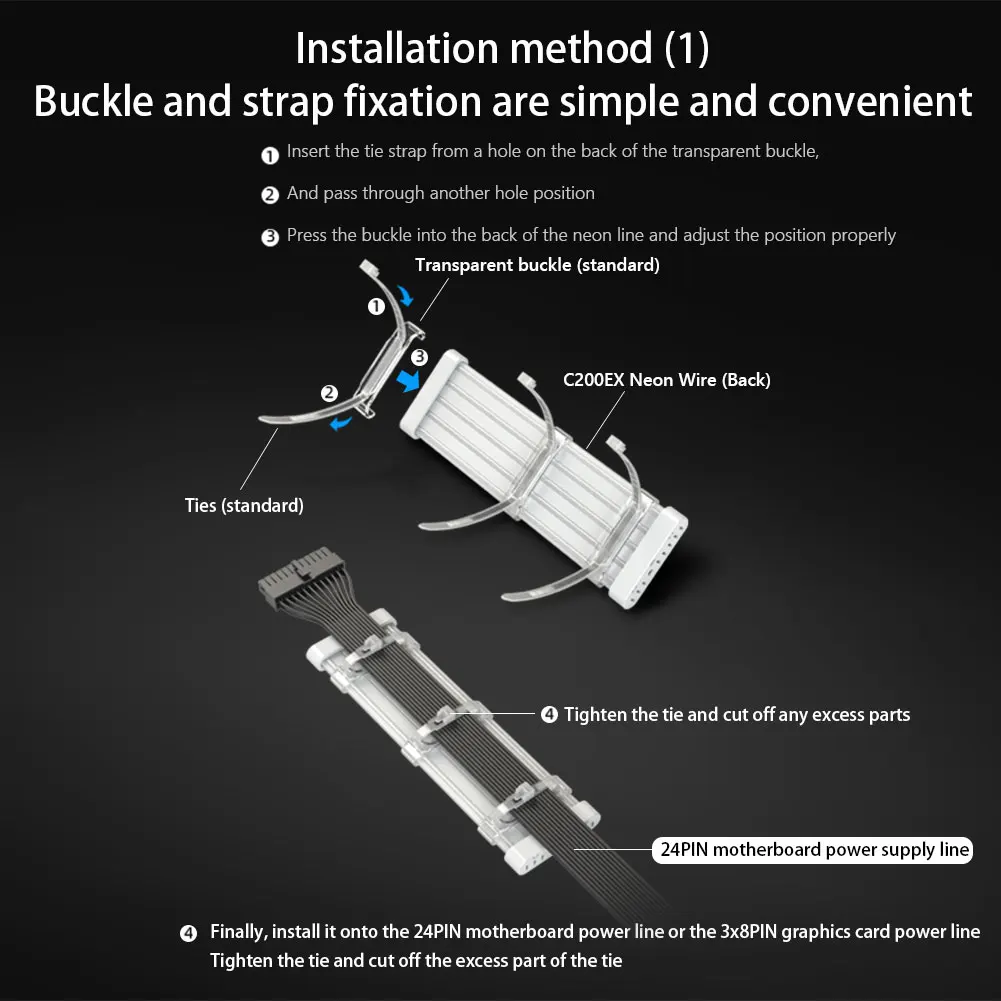 Installation method (1)
Buckle and strap fixation are simple and convenient

❶ Insert the tie strap from a hole on the back of the transparent buckle,

❷ And pass through another hole position

❸ Press the buckle into the back of the neon line and adjust the position properly

Transparent buckle (standard)

❶

❸

❷

C200EX Neon Wire (Back)

Ties (standard)

❹ Tighten the tie and cut off any excess parts

24PIN motherboard power supply line

❹ Finally, install it onto the 24PIN motherboard power line or the 3x8PIN graphics card power line
Tighten the tie and cut off the excess part of the tie