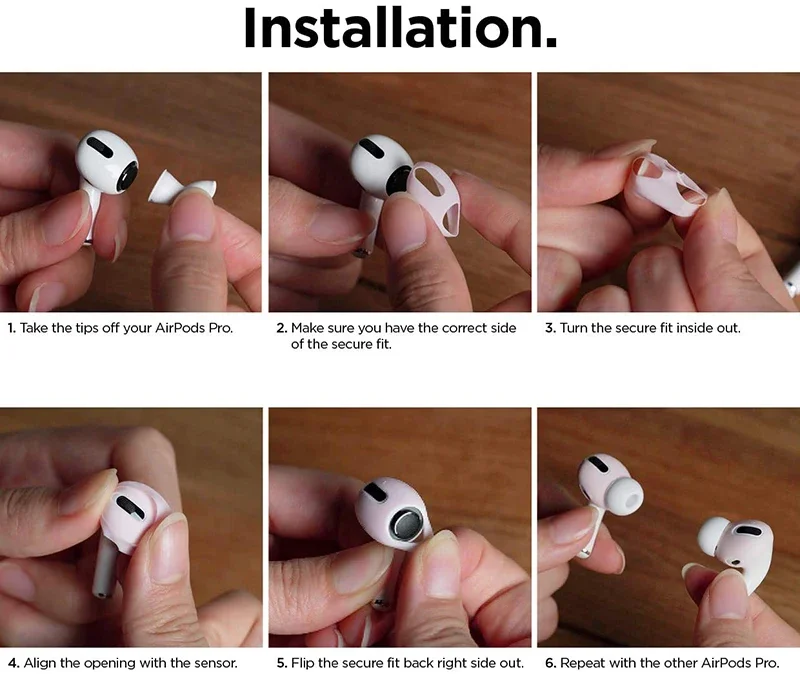 Installation.

1. Take the tips off your AirPods Pro.

2. Make sure you have the correct side of the secure fit.

3. Turn the secure fit inside out.

4. Align the opening with the sensor.

5. Flip the secure fit back right side out.

6. Repeat with the other AirPods Pro.