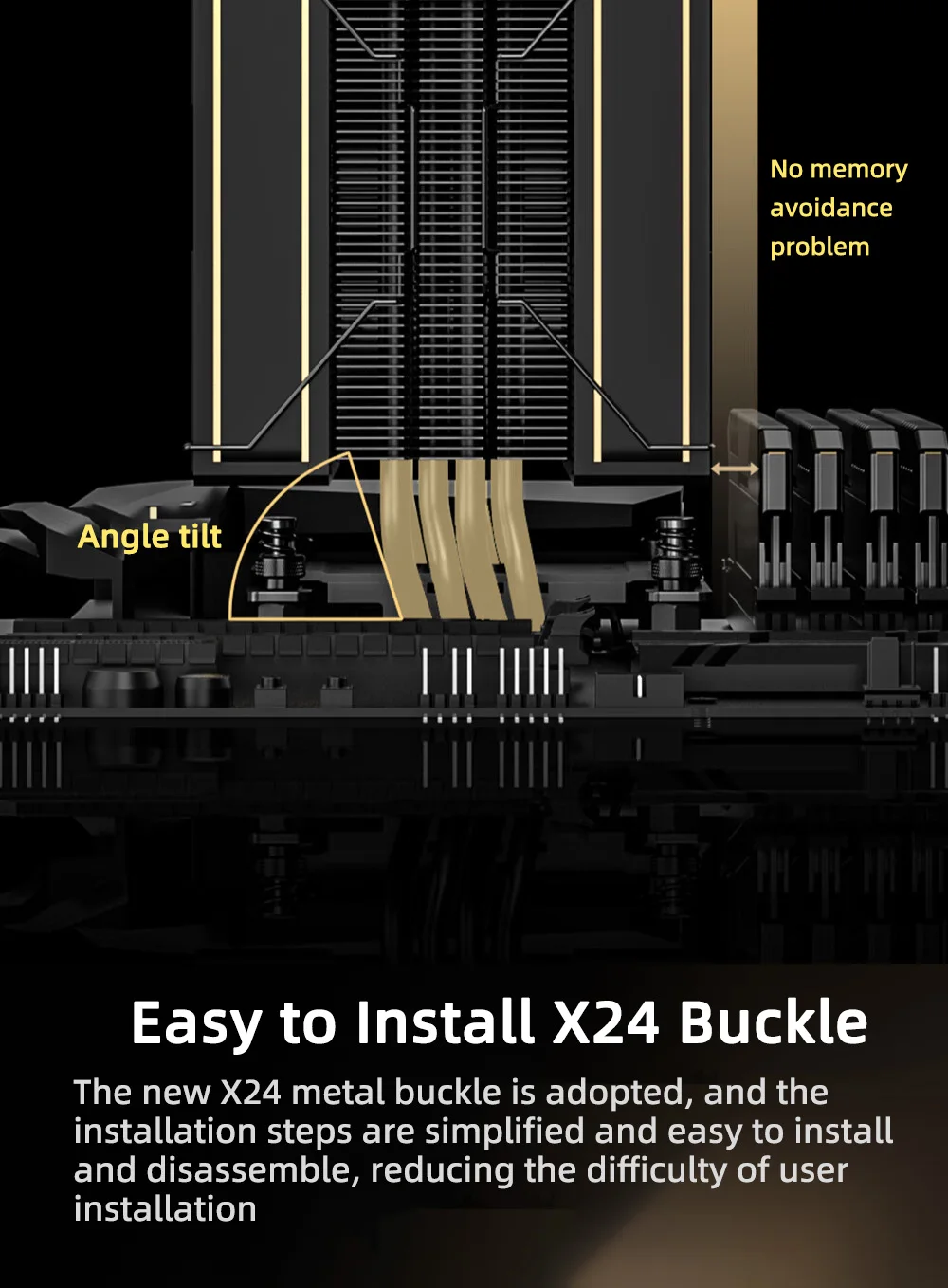 No memory avoidance problem

Angle tilt

Easy to Install X24 Buckle

The new X24 metal buckle is adopted, and the installation steps are simplified and easy to install and disassemble, reducing the difficulty of user installation