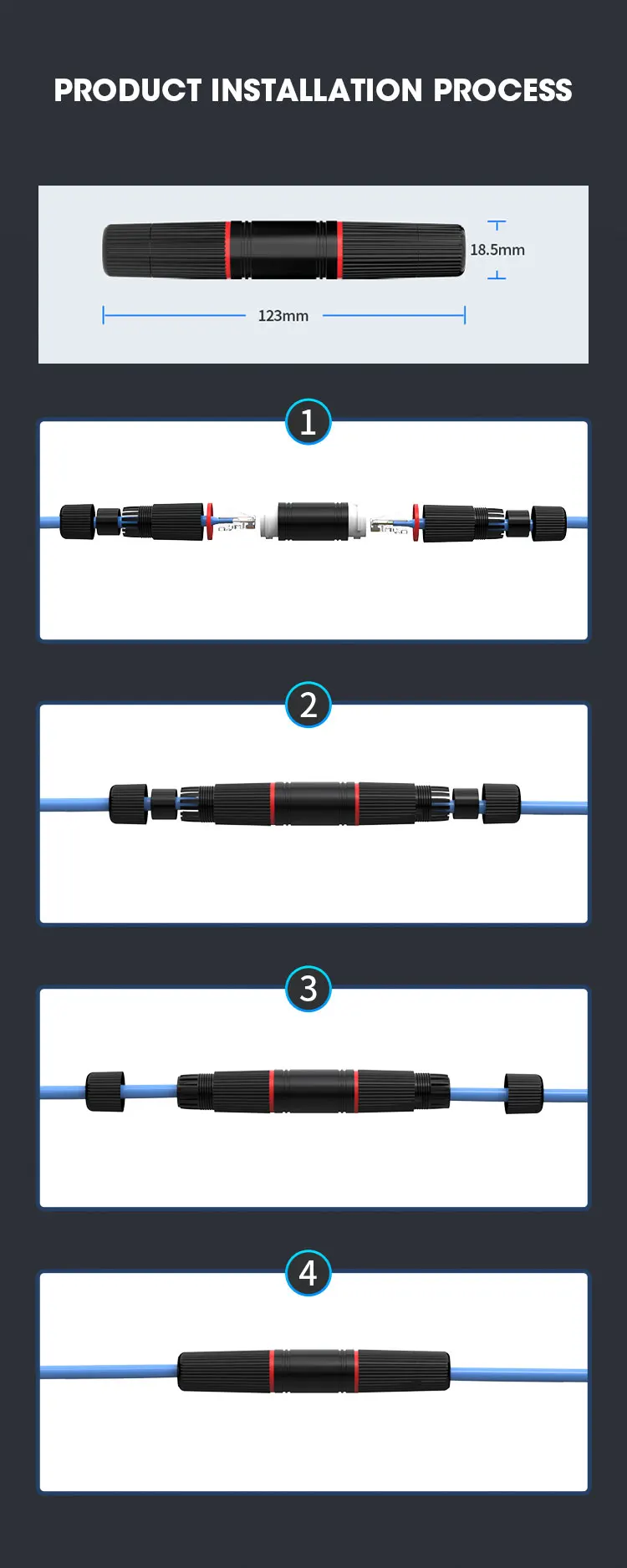 PRODUCT INSTALLATION PROCESS

18.5mm

123mm

1

2

3

4