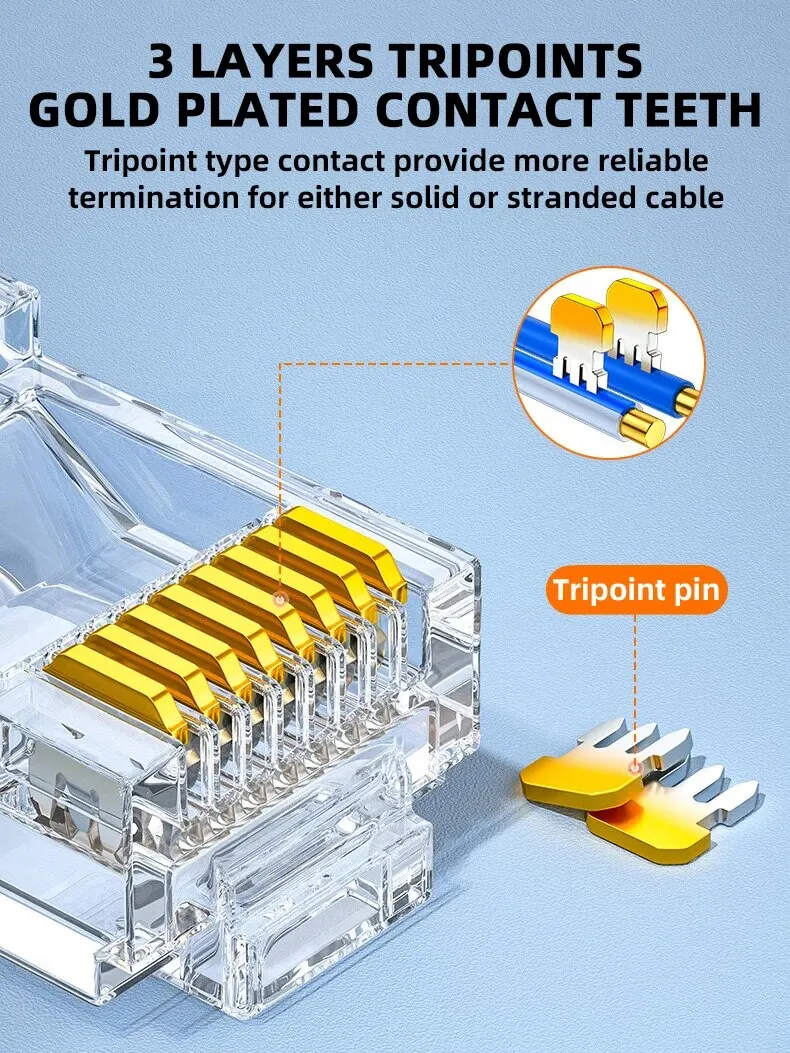 3 LAYERS TRIPOINTS
GOLD PLATED CONTACT TEETH

Tripoint type contact provide more reliable termination for either solid or stranded cable

Tripoint pin